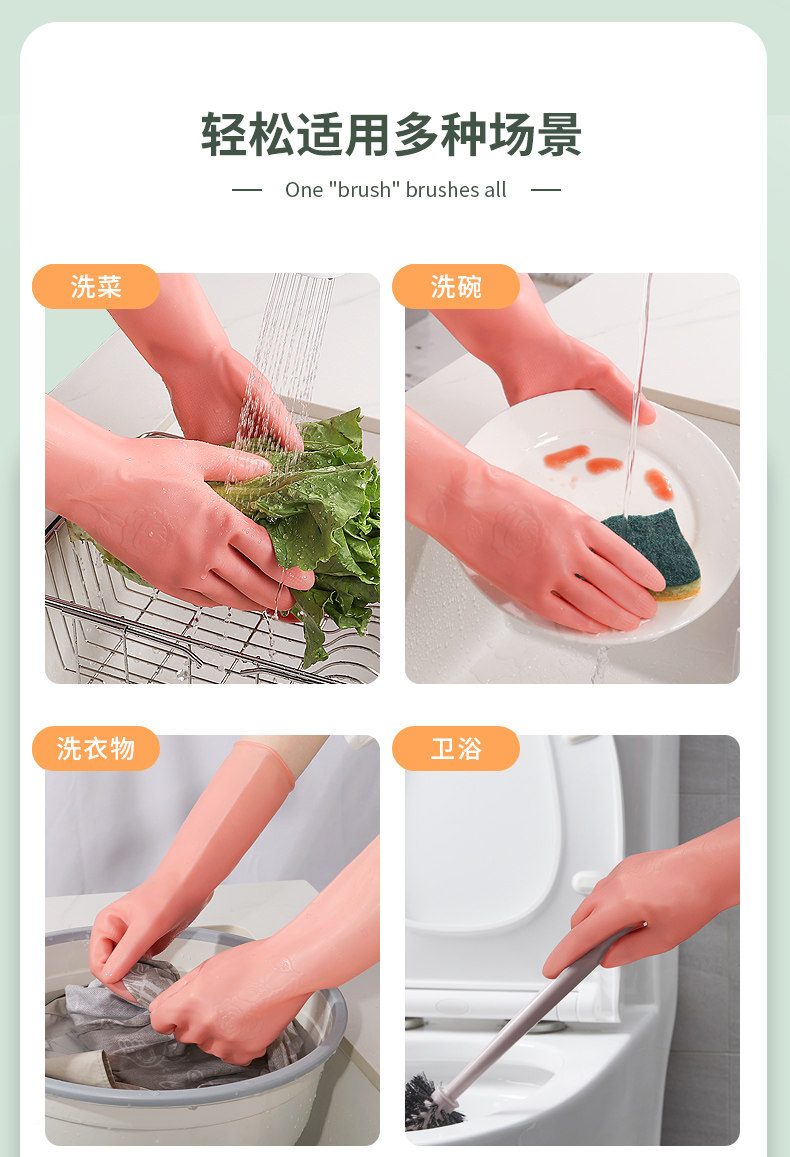 轻松适用多种场景

One "brush" brushes all

洗菜

洗碗

洗衣物

卫浴