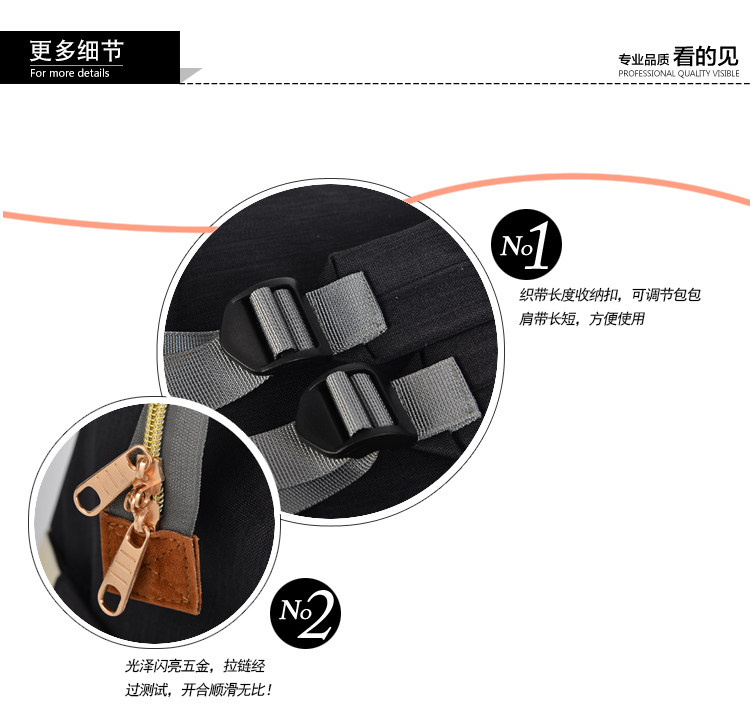 更多细节
For more details

专业品质 看的见
PROFESSIONAL QUALITY VISIBLE

No1

织带长度收纳扣，可调节包包肩带长短，方便使用

No2

光泽闪亮五金，拉链经过测试，开合顺滑无比！