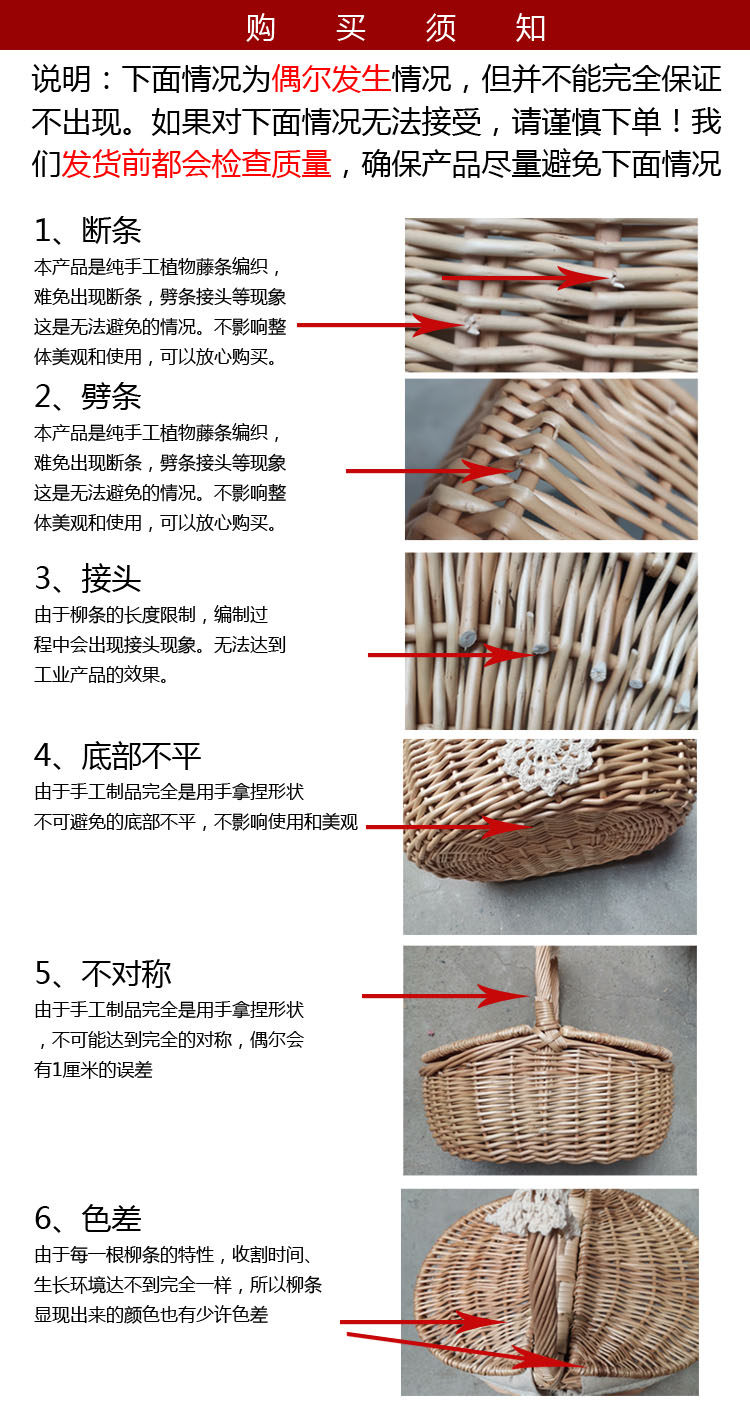 购 买 须 知

说明：下面情况为偶尔发生情况，但并不能完全保证不出现。如果对下面情况无法接受，请谨慎下单！我们发货前都会检查质量，确保产品尽量避免下面情况

1、断条
本产品是纯手工植物藤条编织，难免出现断条，劈条接头等现象这是无法避免的情况。不影响整体美观和使用，可以放心购买。

2、劈条
本产品是纯手工植物藤条编织，难免出现断条，劈条接头等现象这是无法避免的情况。不影响整体美观和使用，可以放心购买。

3、接头
由于柳条的长度限制，编制过程中会出现接头现象。无法达到工业产品的效果。

4、底部不平
由于手工制品完全是用手拿捏形状不可避免的底部不平，不影响使用和美观

5、不对称
由于手工制品完全是用手拿捏形状，不可能达到完全的对称，偶尔会有1厘米的误差

6、色差
由于每一根柳条的特性，收割时间、生长环境达不到完全一样，所以柳条显现出来的颜色也有少许色差