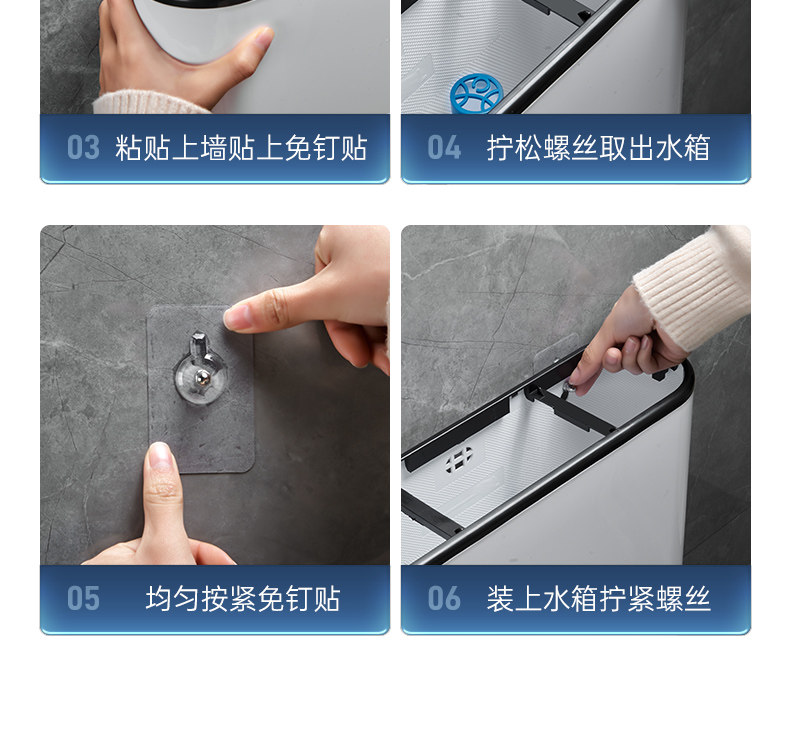 03 粘贴上墙贴上免钉贴

04 拧松螺丝取出水箱

05 均匀按紧免钉贴

06 装上水箱拧紧螺丝