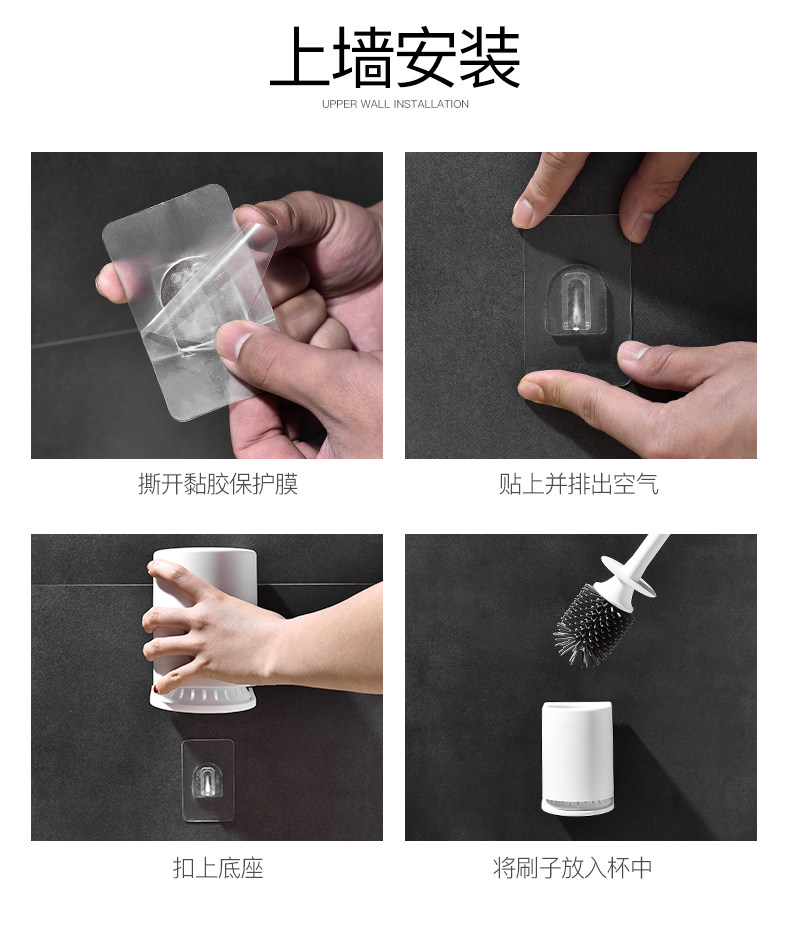 上墙安装
UPPER WALL INSTALLATION

撕开黏胶保护膜

贴上并排出空气

扣上底座

将刷子放入杯中