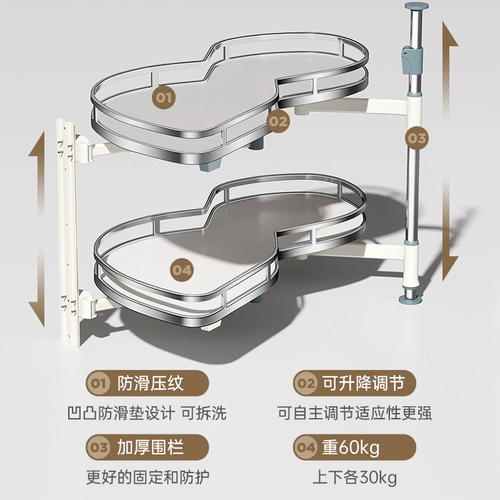 01

02

03

04

01 防滑压纹
凹凸防滑垫设计 可拆洗

02 可升降调节
可自主调节适应性更强

03 加厚围栏
更好的固定和防护

04 重60kg
上下各30kg