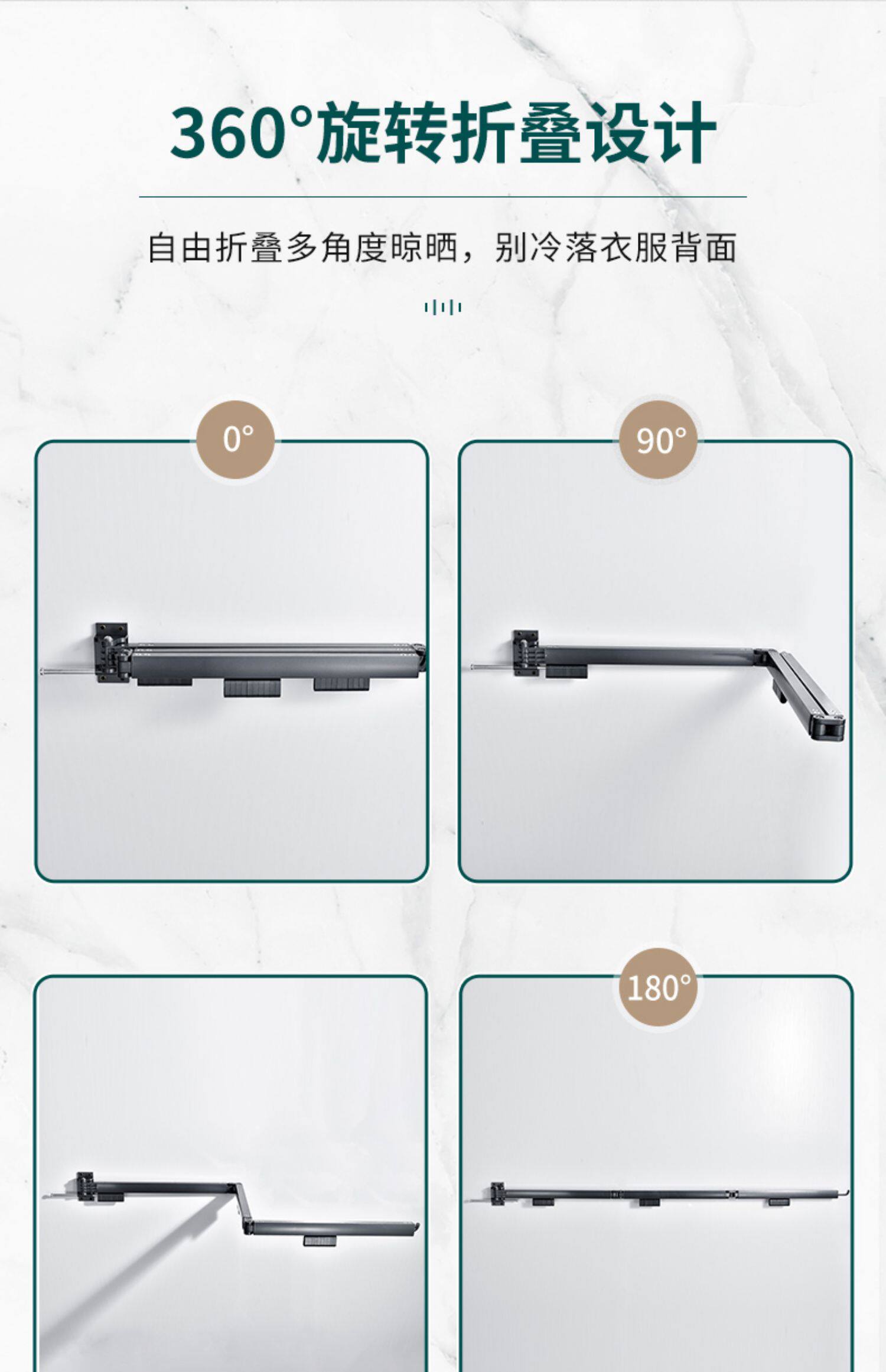 360°旋转折叠设计

自由折叠多角度晾晒，别冷落衣服背面

0°

90°

180°