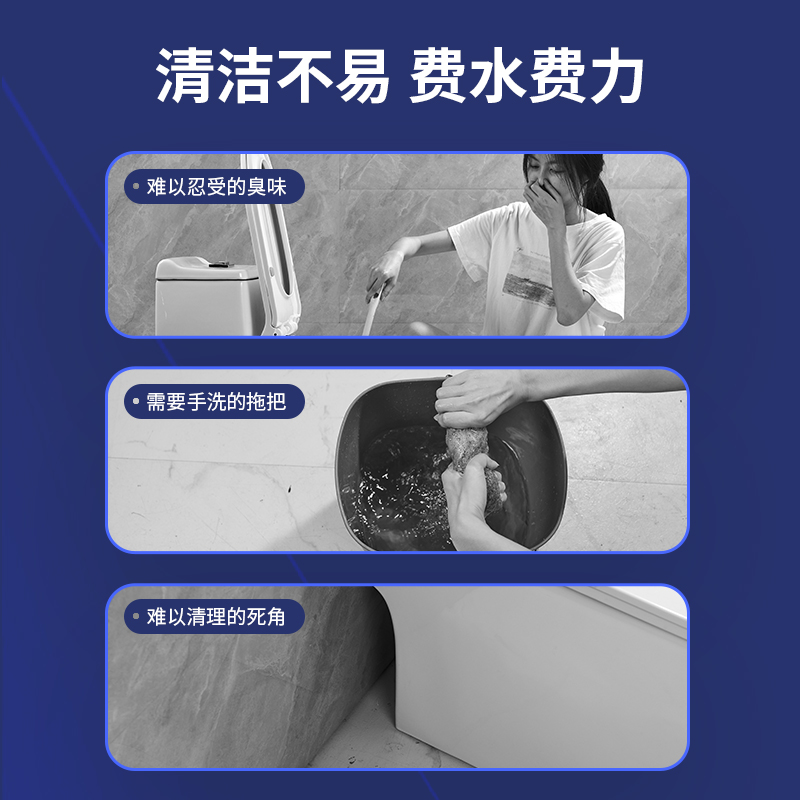 清洁不易 费水费力

难以忍受的臭味

需要手洗的拖把

难以清理的死角