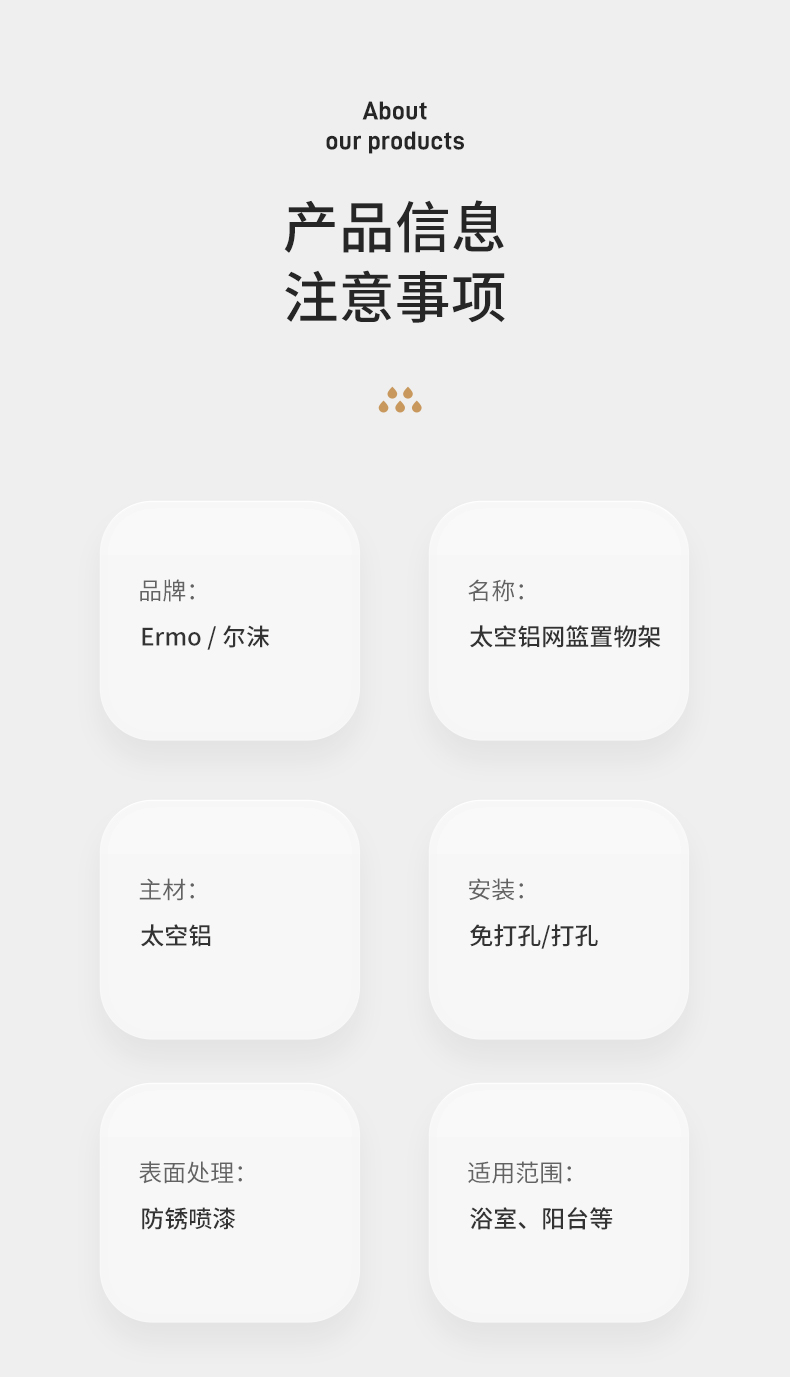 About
our products

产品信息
注意事项

品牌:
Ermo / 尔沫

名称:
太空铝网篮置物架

主材:
太空铝

安装:
免打孔/打孔

表面处理:
防锈喷漆

适用范围:
浴室、阳台等