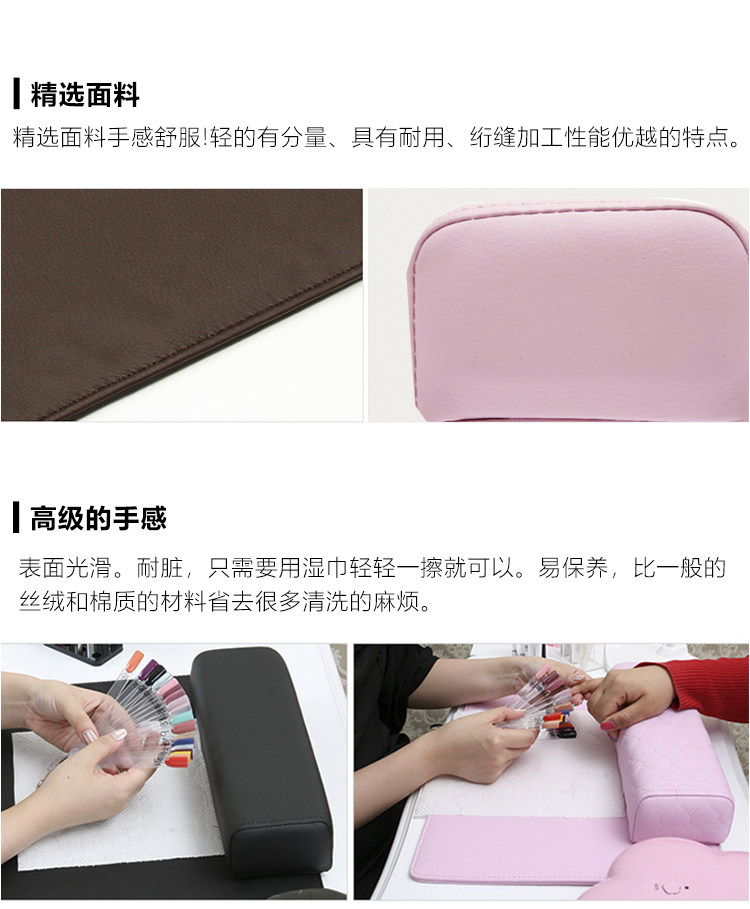 精选面料

精选面料手感舒服!轻的有分量、具有耐用、绗缝加工性能优越的特点。

高级的手感

表面光滑。耐脏，只需要用湿巾轻轻一擦就可以。易保养，比一般的丝绒和棉质的材料省去很多清洗的麻烦。