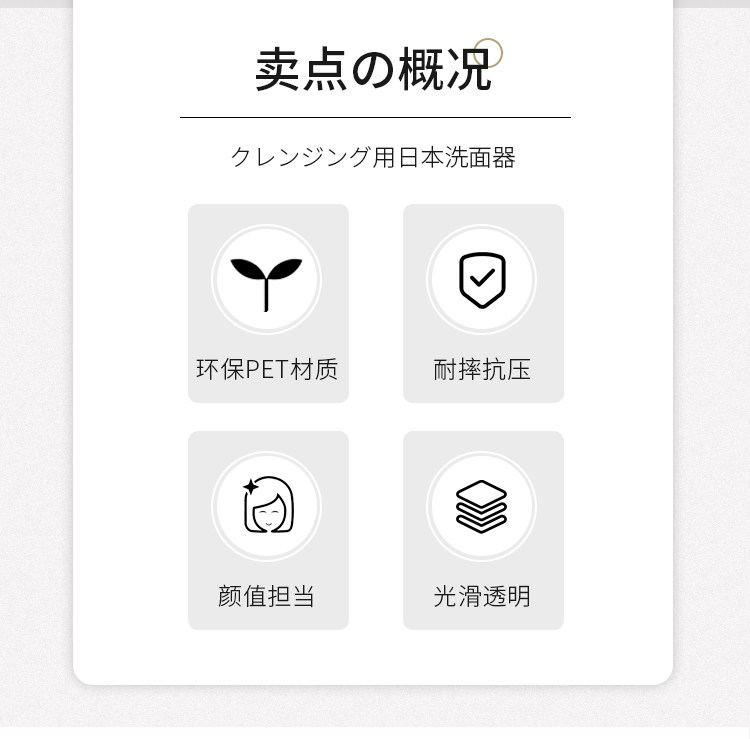 卖点の概况

クレンジング用日本洗面器

环保PET材质

耐摔抗压

颜值担当

光滑透明