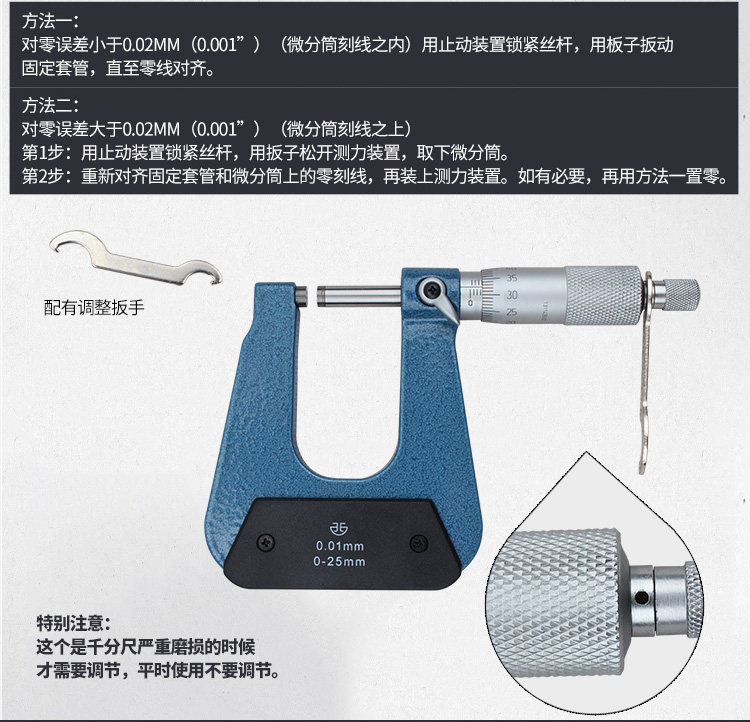 方法一：
对零误差小于0.02MM（0.001”）（微分筒刻线之内）用止动装置锁紧丝杆，用板子扳动固定套管，直至零线对齐。

方法二：
对零误差大于0.02MM（0.001”）（微分筒刻线之上）
第1步：用止动装置锁紧丝杆，用扳子松开测力装置，取下微分筒。
第2步：重新对齐固定套管和微分筒上的零刻线，再装上测力装置。如有必要，再用方法一置零。

配有调整扳手

35
30
25
0

0.01mm
0-25mm

特别注意：
这个是千分尺严重磨损的时候才需要调节，平时使用不要调节。