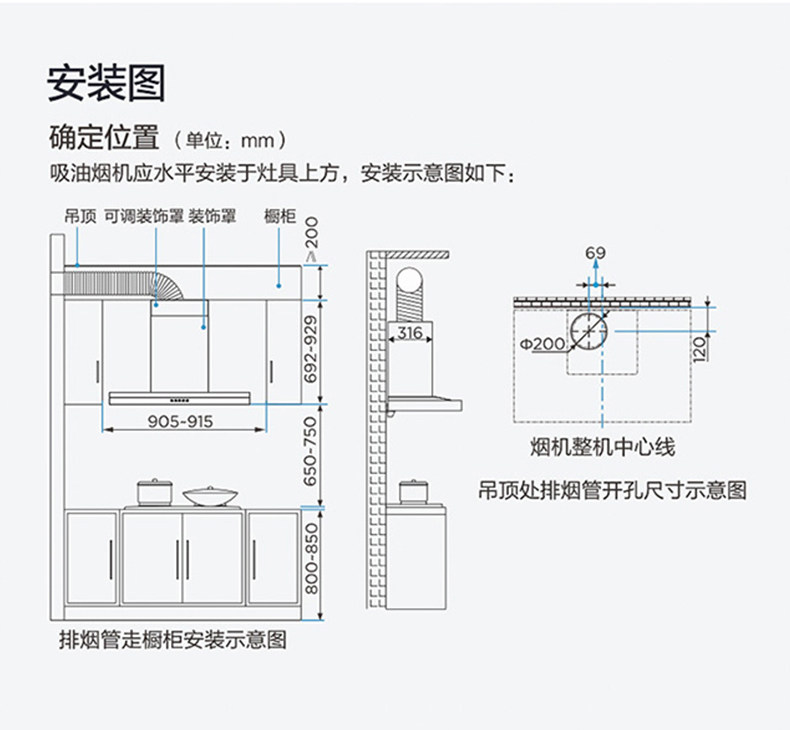 安装图

确定位置（单位：mm）

吸油烟机应水平安装于灶具上方，安装示意图如下：

吊顶 可调装饰罩 装饰罩 橱柜

≥200

692-929

905-915

650-750

800-850

排烟管走橱柜安装示意图

316

69

Φ200

120

烟机整机中心线

吊顶处排烟管开孔尺寸示意图