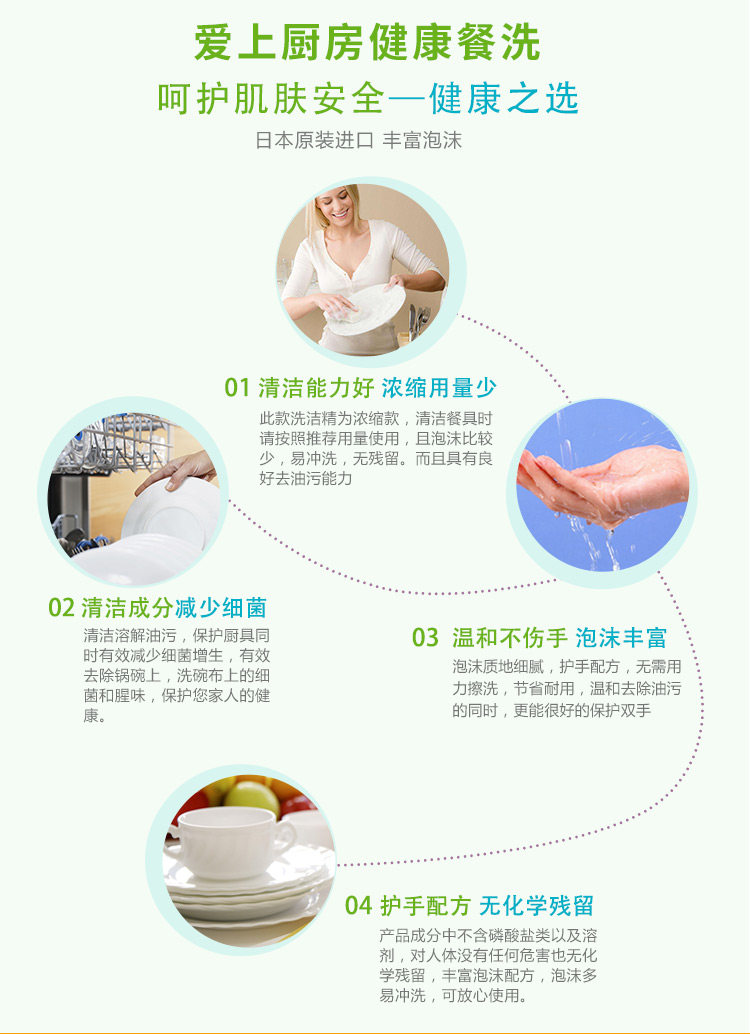 爱上厨房健康餐洗

呵护肌肤安全—健康之选

日本原装进口 丰富泡沫

01 清洁能力好 浓缩用量少

此款洗洁精为浓缩款，清洁餐具时请按照推荐用量使用，且泡沫比较少，易冲洗，无残留。而且具有良好去油污能力

02 清洁成分减少细菌

清洁溶解油污，保护厨具同时有效减少细菌增生，有效去除锅碗上，洗碗布上的细菌和腥味，保护您家人的健康。

03 温和不伤手 泡沫丰富

泡沫质地细腻，护手配方，无需用力擦洗，节省耐用，温和去除油污的同时，更能很好的保护双手

04 护手配方 无化学残留

产品成分中不含磷酸盐类以及溶剂，对人体没有任何危害也无化学残留，丰富泡沫配方，泡沫多易冲洗，可放心使用。