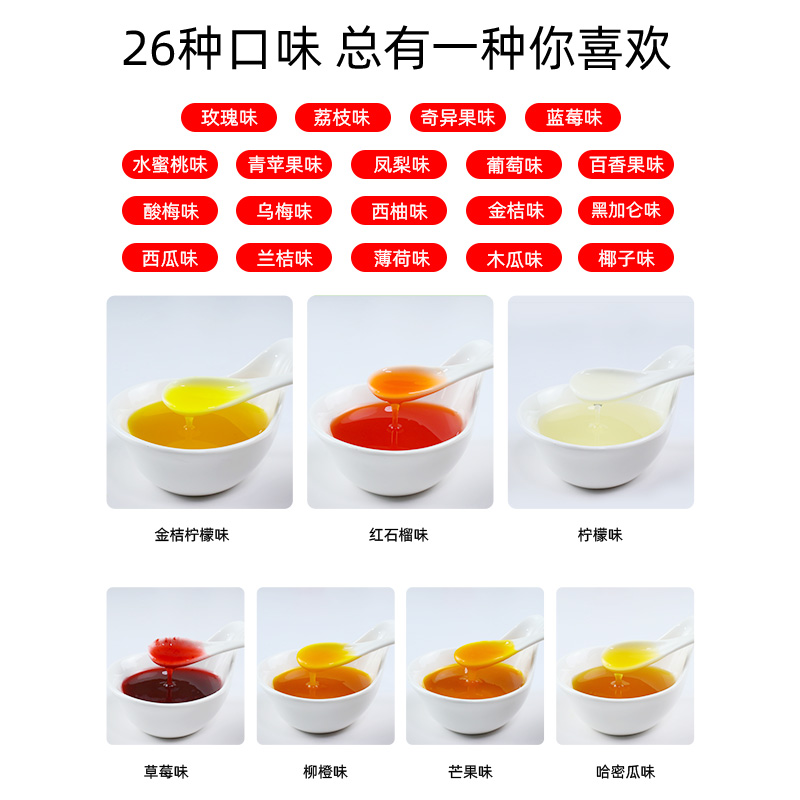 26种口味 总有一种你喜欢

玫瑰味 荔枝味 奇异果味 蓝莓味

水蜜桃味 青苹果味 凤梨味 葡萄味 百香果味

酸梅味 乌梅味 西柚味 金桔味 黑加仑味

西瓜味 兰桔味 薄荷味 木瓜味 椰子味

金桔柠檬味 红石榴味 柠檬味

草莓味 柳橙味 芒果味 哈密瓜味