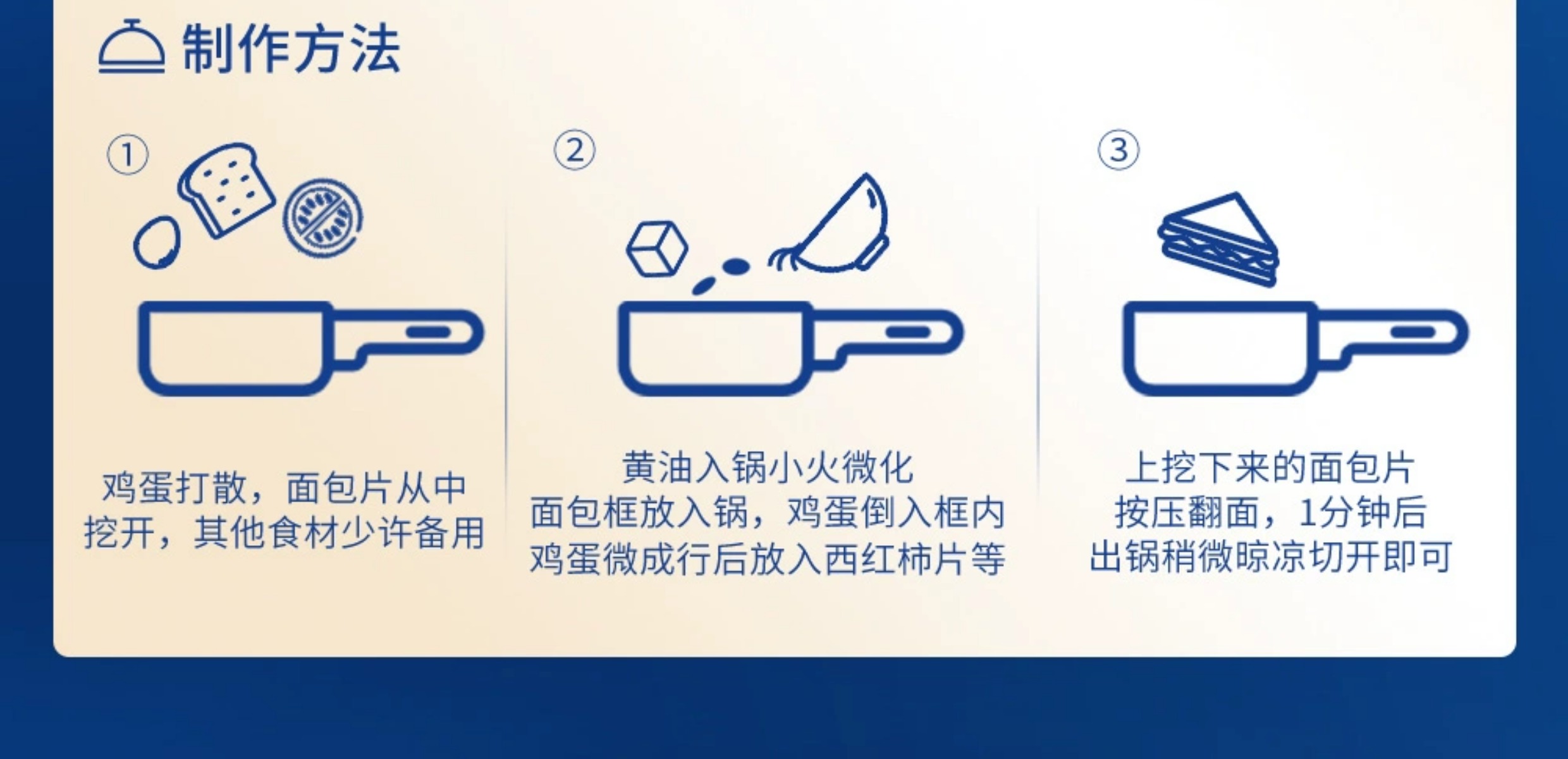 制作方法

①

鸡蛋打散，面包片从中挖开，其他食材少许备用

②

黄油入锅小火微化
面包框放入锅，鸡蛋倒入框内
鸡蛋微成行后放入西红柿片等

③

上挖下来的面包片
按压翻面，1分钟后
出锅稍微晾凉切开即可