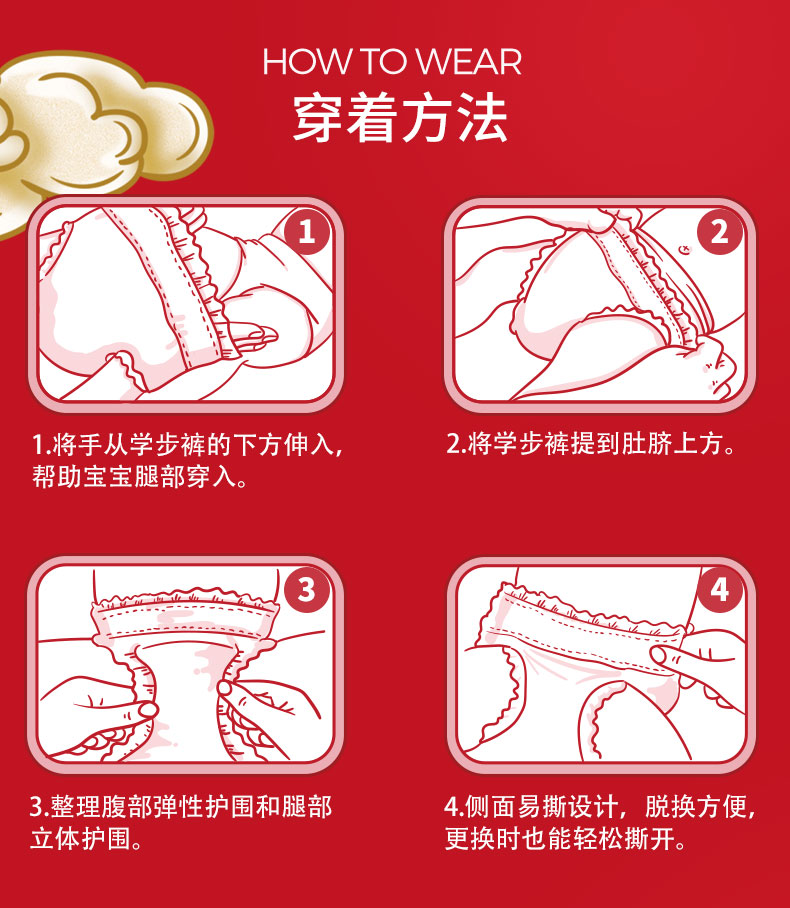 HOW TO WEAR
穿着方法

1

1.将手从学步裤的下方伸入，帮助宝宝腿部穿入。

2

2.将学步裤提到肚脐上方。

3

3.整理腹部弹性护围和腿部立体护围。

4

4.侧面易撕设计，脱换方便，更换时也能轻松撕开。