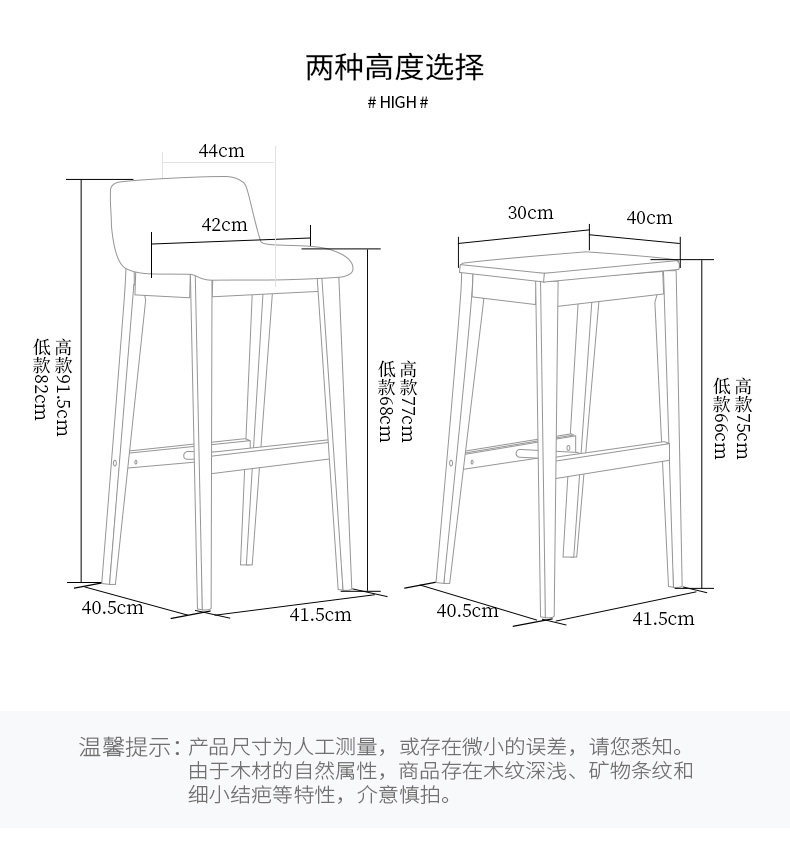 两种高度选择

# HIGH #

44cm

42cm

高款91.5cm
低款82cm

高款77cm
低款68cm

40.5cm

41.5cm

30cm

40cm

高款75cm
低款66cm

40.5cm

41.5cm

温馨提示：产品尺寸为人工测量，或存在微小的误差，请您悉知。由于木材的自然属性，商品存在木纹深浅、矿物条纹和细小结疤等特性，介意慎拍。