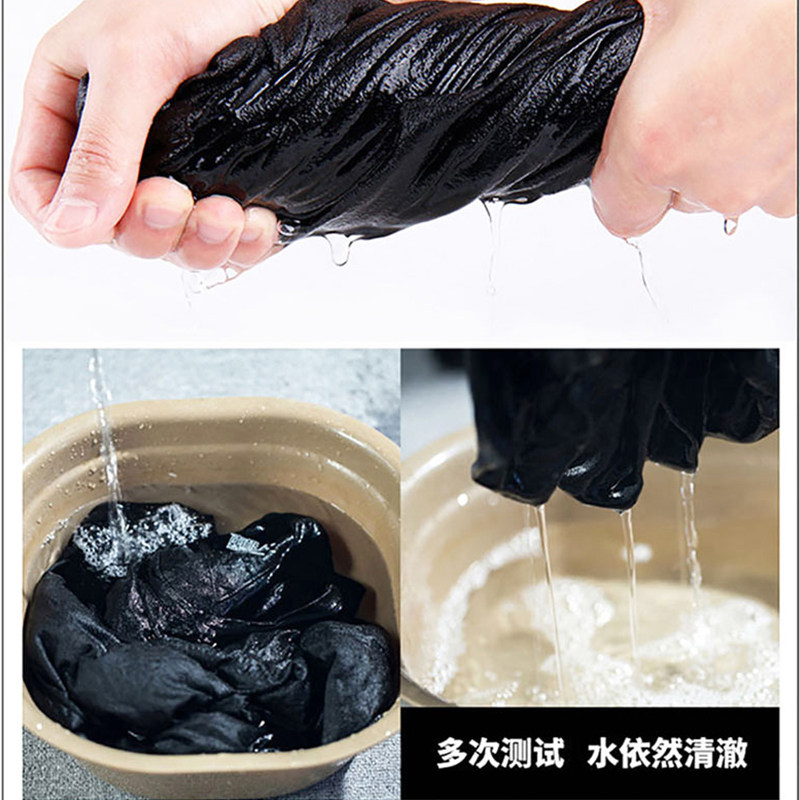 多次测试 水依然清澈