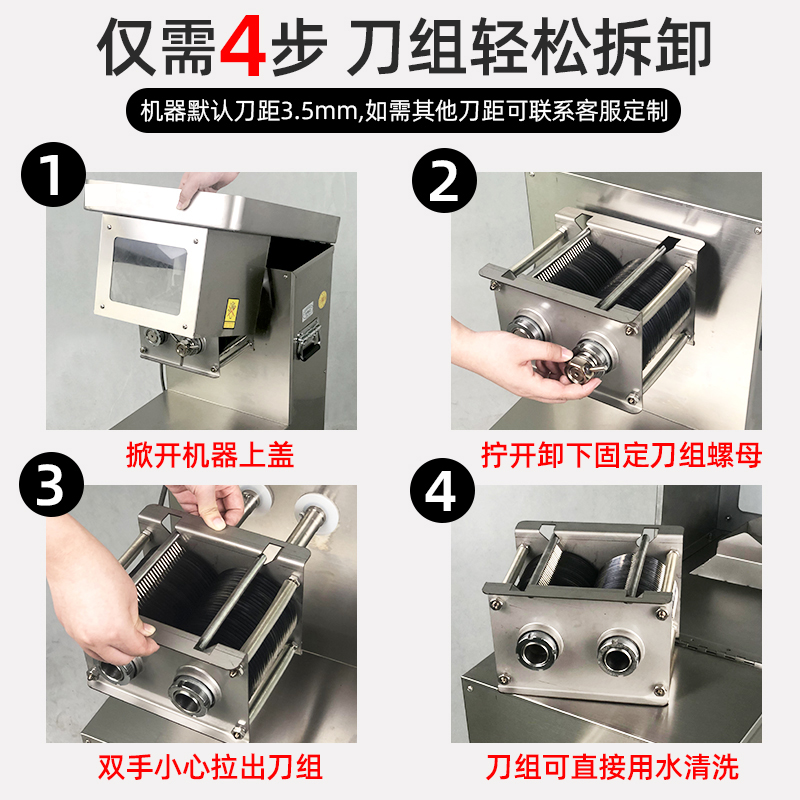 仅需4步 刀组轻松拆卸

机器默认刀距3.5mm,如需其他刀距可联系客服定制

1

掀开机器上盖

2

拧开卸下固定刀组螺母

3

双手小心拉出刀组

4

刀组可直接用水清洗