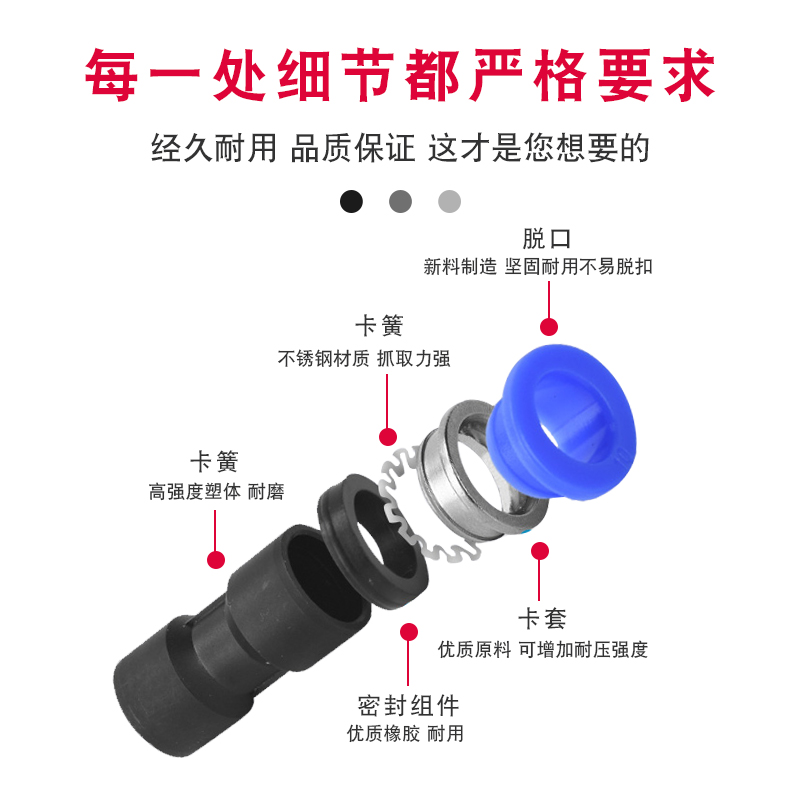 每一处细节都严格要求

经久耐用 品质保证 这才是您想要的

脱口
新料制造 坚固耐用不易脱扣

卡簧
不锈钢材质 抓取力强

卡簧
高强度塑体 耐磨

卡套
优质原料 可增加耐压强度

密封组件
优质橡胶 耐用