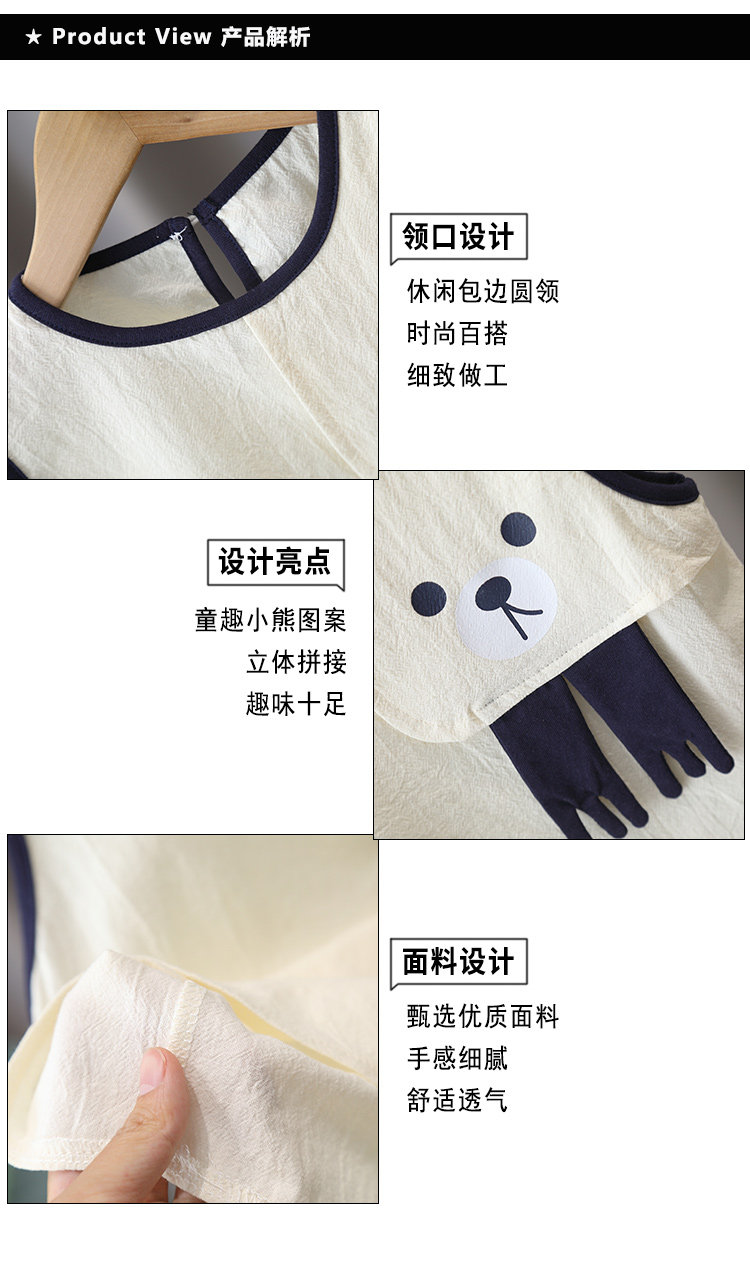 ★ Product View 产品解析

领口设计

休闲包边圆领
时尚百搭
细致做工

设计亮点

童趣小熊图案
立体拼接
趣味十足

面料设计

甄选优质面料
手感细腻
舒适透气