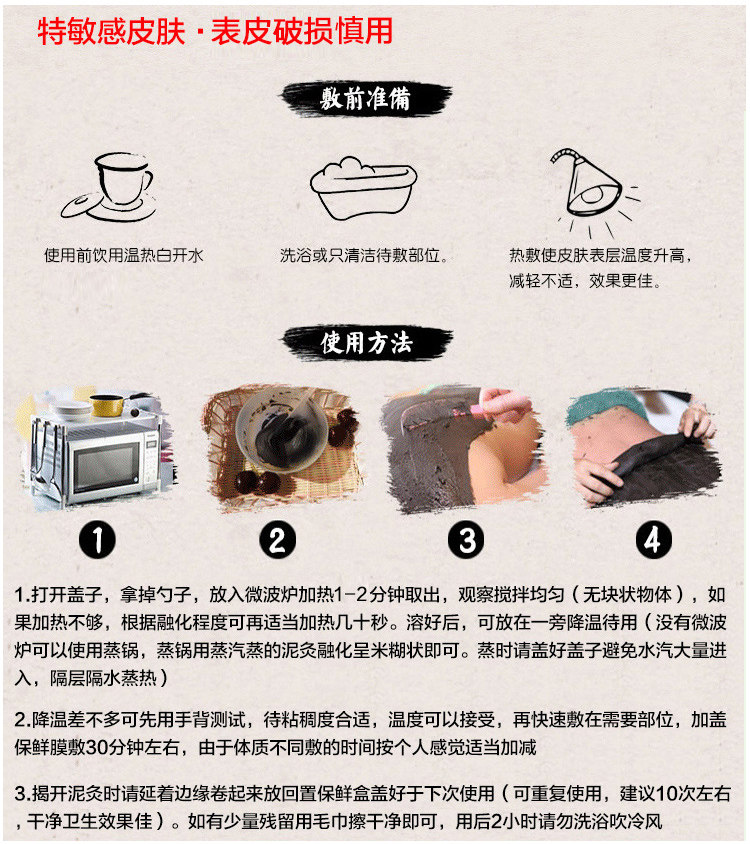 特敏感皮肤·表皮破损慎用

敷前准備

使用前饮用温热白开水

洗浴或只清洁待敷部位。

热敷使皮肤表层温度升高，减轻不适，效果更佳。

使用方法

1

2

3

4

1.打开盖子，拿掉勺子，放入微波炉加热1-2分钟取出，观察搅拌均匀（无块状物体），如果加热不够，根据融化程度可再适当加热几十秒。溶好后，可放在一旁降温待用（没有微波炉可以使用蒸锅，蒸锅用蒸汽蒸的泥灸融化呈米糊状即可。蒸时请盖好盖子避免水汽大量进入，隔层隔水蒸热）

2.降温差不多可先用手背测试，待粘稠度合适，温度可以接受，再快速敷在需要部位，加盖保鲜膜敷30分钟左右，由于体质不同敷的时间按个人感觉适当加减

3.揭开泥灸时请延着边缘卷起来放回置保鲜盒盖好于下次使用（可重复使用，建议10次左右，干净卫生效果佳）。如有少量残留用毛巾擦干净即可，用后2小时请勿洗浴吹冷风