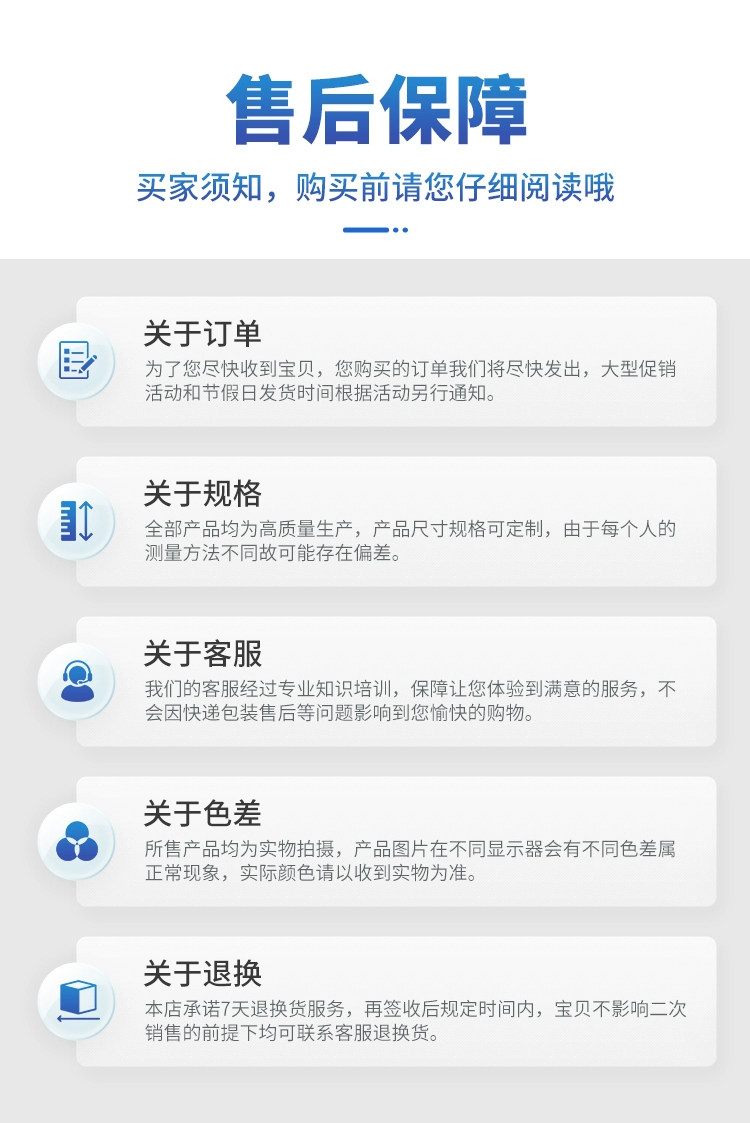 售后保障

买家须知，购买前请您仔细阅读哦

关于订单

为了您尽快收到宝贝，您购买的订单我们将尽快发出，大型促销活动和节假日发货时间根据活动另行通知。

关于规格

全部产品均为高质量生产，产品尺寸规格可定制，由于每个人的测量方法不同故可能存在偏差。

关于客服

我们的客服经过专业知识培训，保障让您体验到满意的服务，不会因快递包装售后等问题影响到您愉快的购物。

关于色差

所售产品均为实物拍摄，产品图片在不同显示器会有不同色差属正常现象，实际颜色请以收到实物为准。

关于退换

本店承诺7天退换货服务，再签收后规定时间内，宝贝不影响二次销售的前提下均可联系客服退换货。