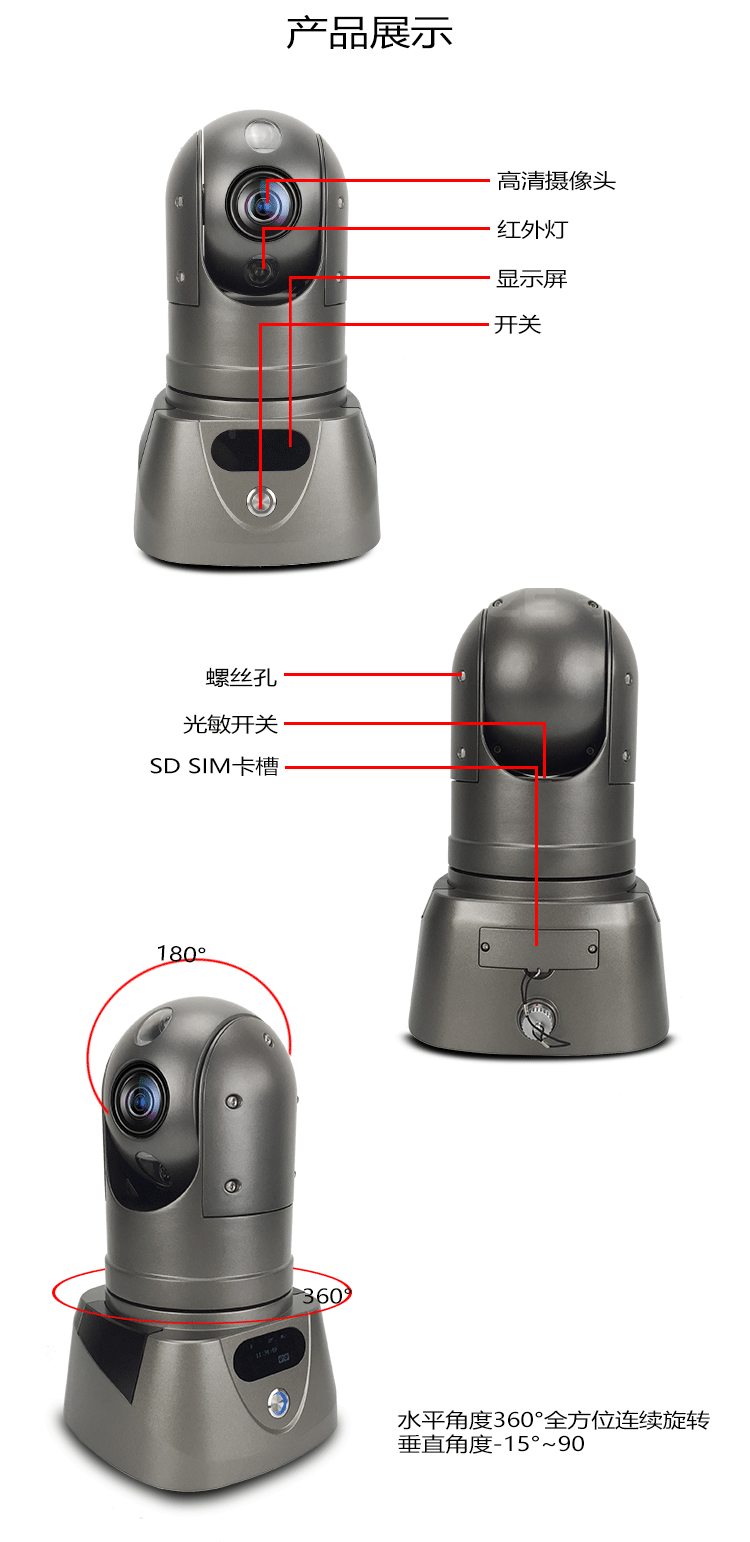 产品展示

高清摄像头

红外灯

显示屏

开关

螺丝孔

光敏开关

SD SIM卡槽

180°

360°

水平角度360°全方位连续旋转
垂直角度-15°~90