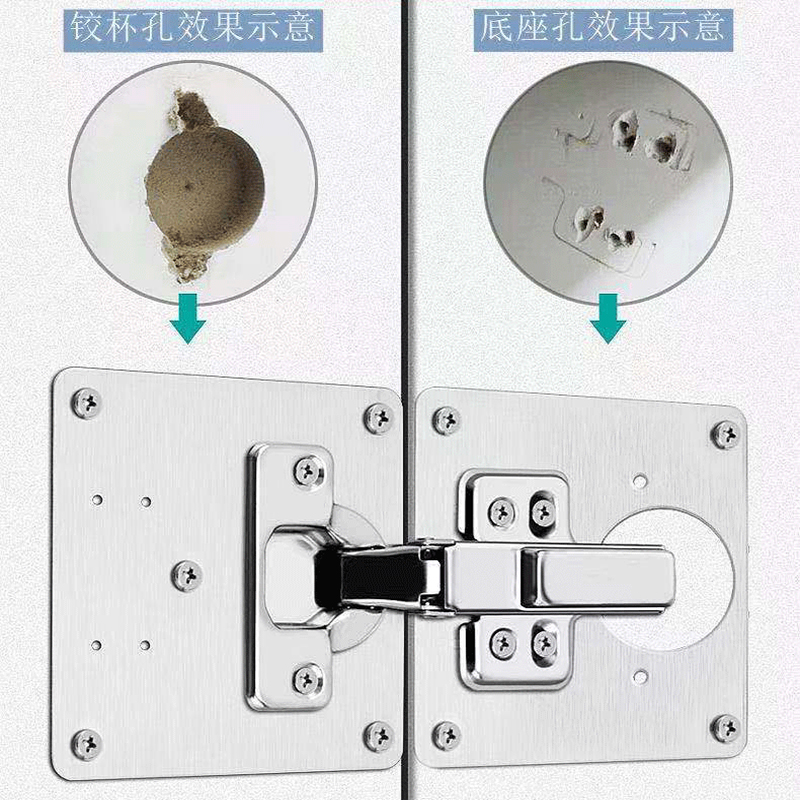 铰杯孔效果示意

底座孔效果示意