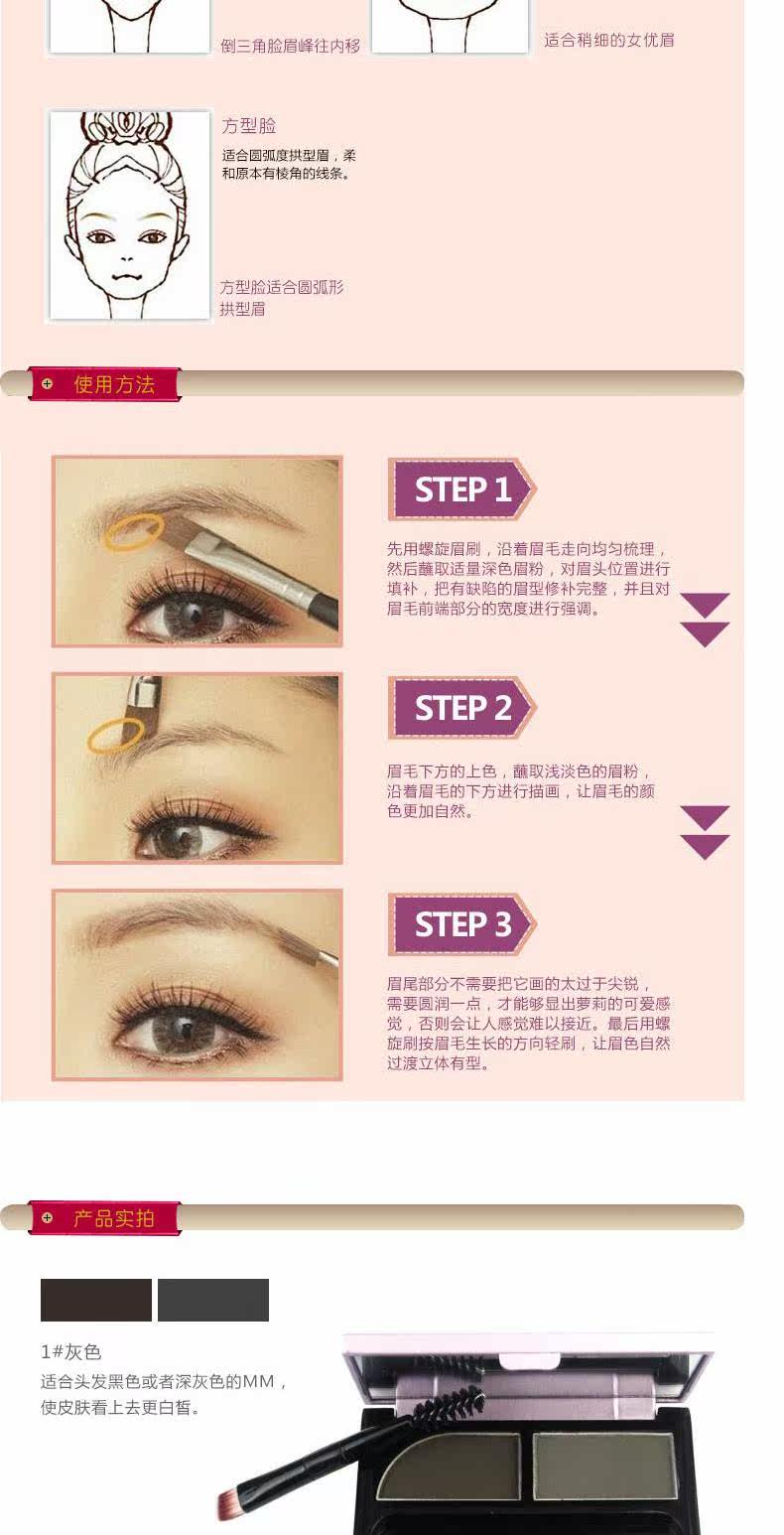 倒三角脸眉峰往内移

适合稍细的女优眉

方型脸

适合圆弧度拱型眉，柔和原本有棱角的线条。

方型脸适合圆弧形拱型眉

使用方法

STEP 1

先用螺旋眉刷，沿着眉毛走向均匀梳理，然后蘸取适量深色眉粉，对眉头位置进行填补，把有缺陷的眉型修补完整，并且对眉毛前端部分的宽度进行强调。

STEP 2

眉毛下方的上色，蘸取浅淡色的眉粉，沿着眉毛的下方进行描画，让眉毛的颜色更加自然。

STEP 3

眉尾部分不需要把它画的太过于尖锐，需要圆润一点，才能够显出萝莉的可爱感觉，否则会让人感觉难以接近。最后用螺旋刷按眉毛生长的方向轻刷，让眉色自然过渡立体有型。

产品实拍

1#灰色

适合头发黑色或者深灰色的MM，使皮肤看上去更白皙。