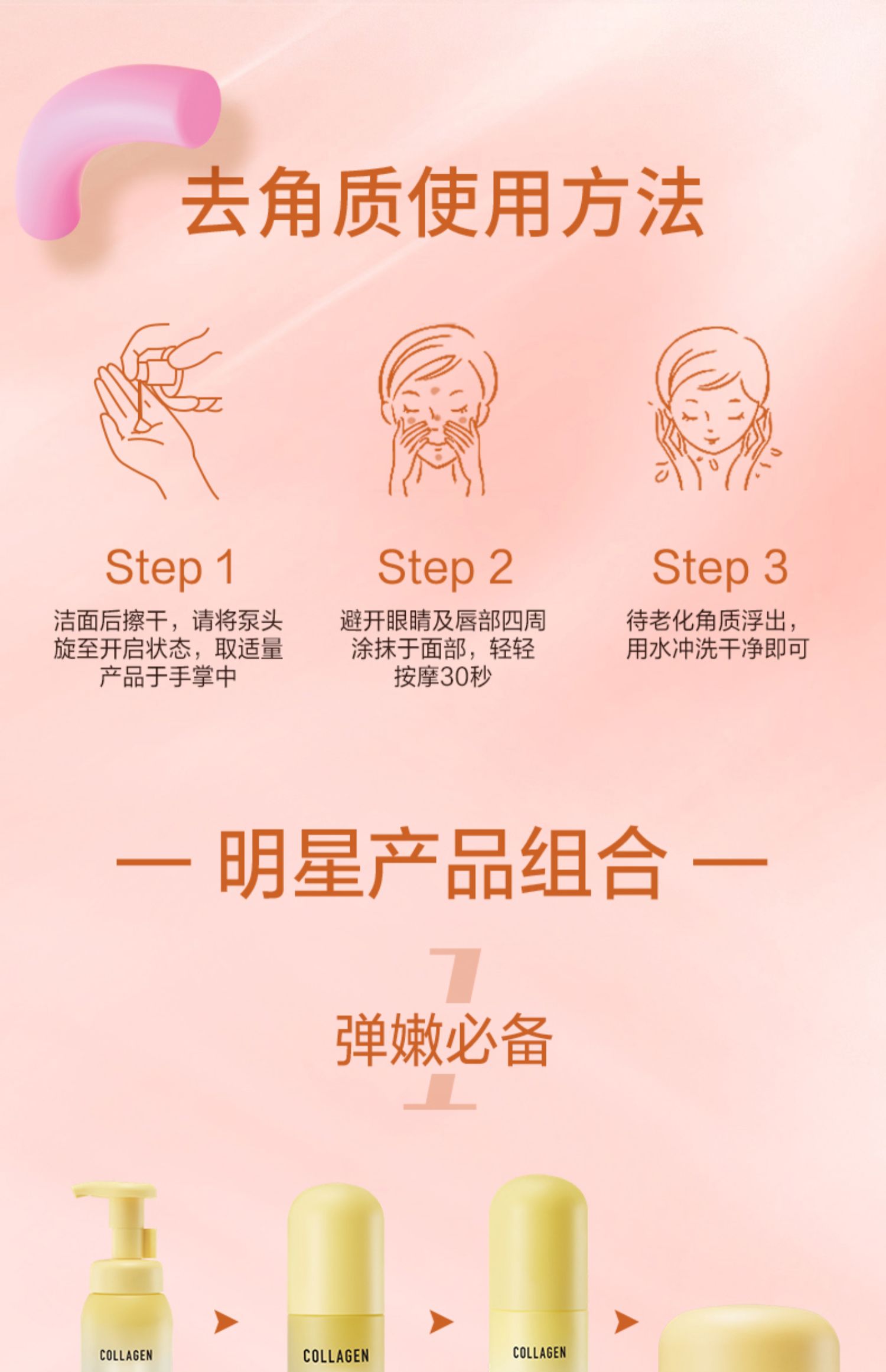 去角质使用方法

Step 1

洁面后擦干，请将泵头旋至开启状态，取适量产品于手掌中

Step 2

避开眼睛及唇部四周涂抹于面部，轻轻按摩30秒

Step 3

待老化角质浮出，用水冲洗干净即可

— 明星产品组合 —

1

弹嫩必备

COLLAGEN

COLLAGEN

COLLAGEN