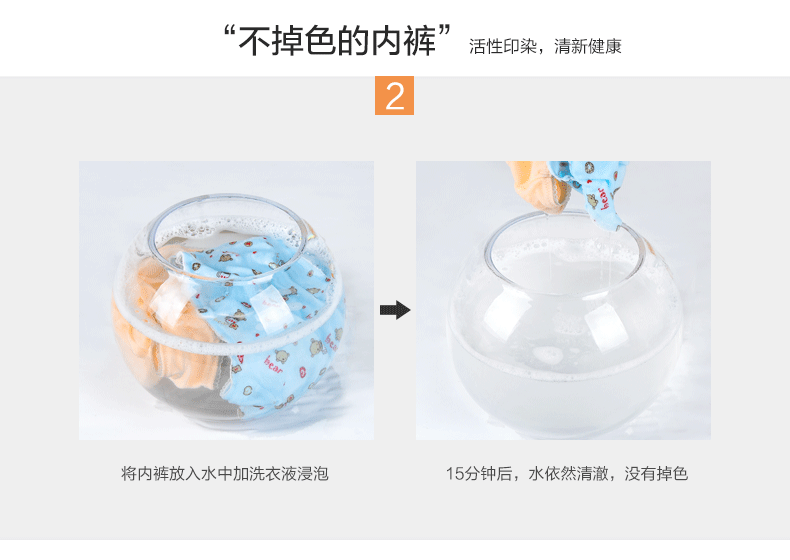 “不掉色的内裤” 活性印染，清新健康

2

bear

bear

将内裤放入水中加洗衣液浸泡

15分钟后，水依然清澈，没有掉色