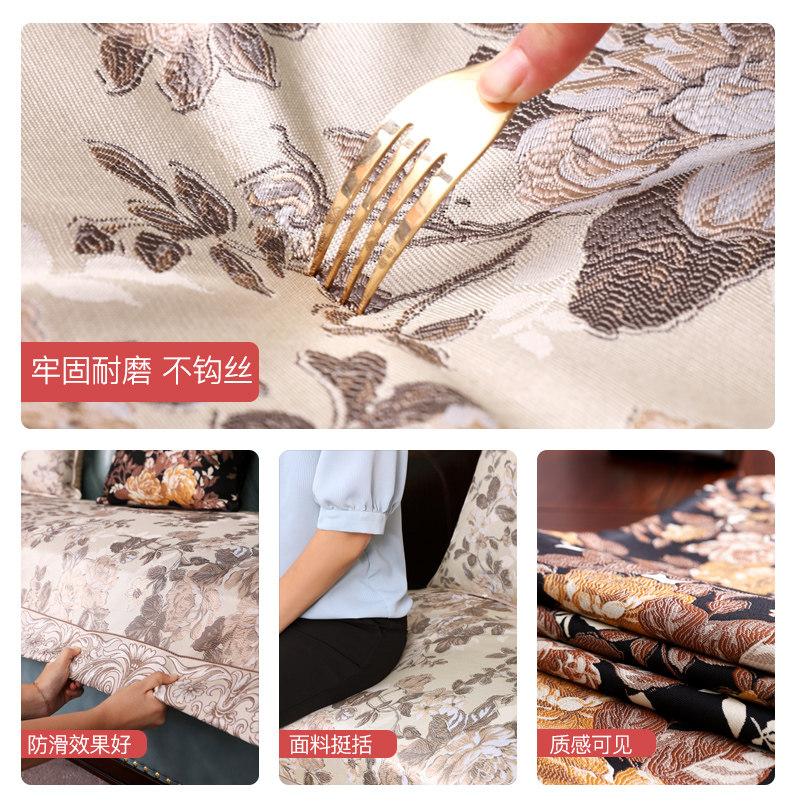 牢固耐磨 不钩丝

防滑效果好

面料挺括

质感可见