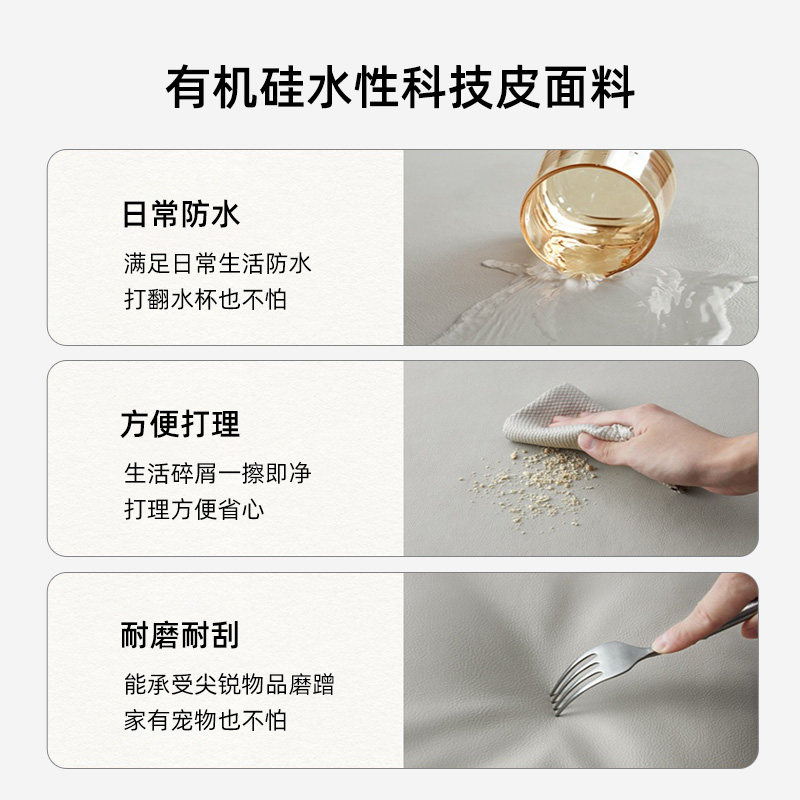 有机硅水性科技皮面料

日常防水

满足日常生活防水
打翻水杯也不怕

方便打理

生活碎屑一擦即净
打理方便省心

耐磨耐刮

能承受尖锐物品磨蹭
家有宠物也不怕