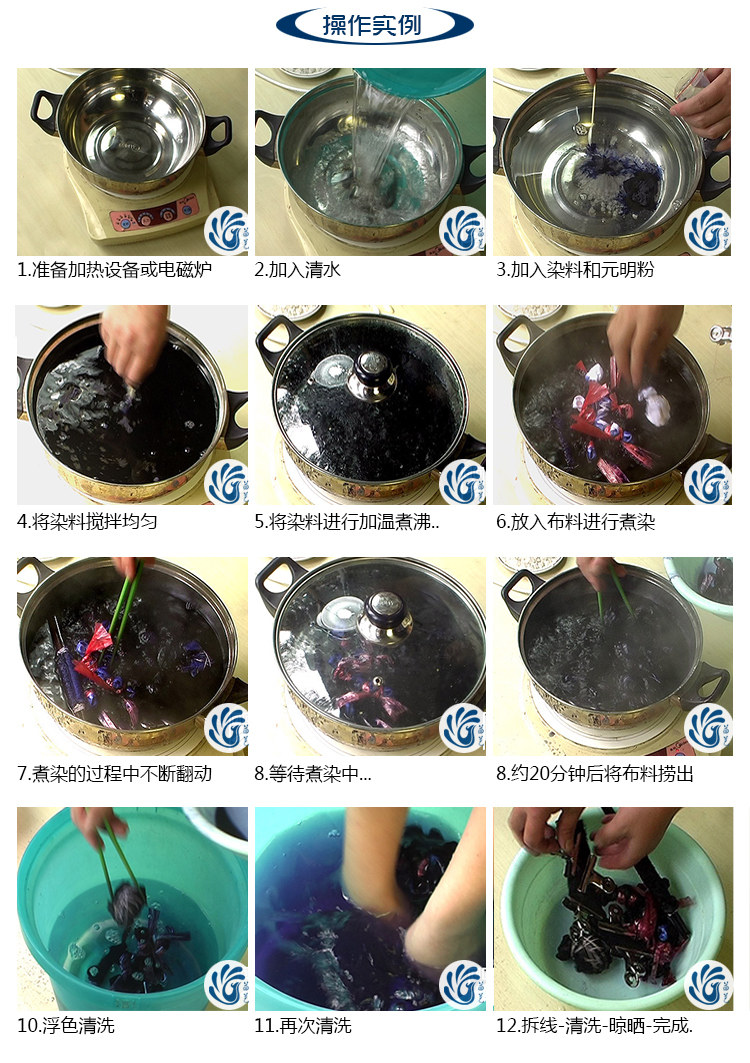 操作实例

1.准备加热设备或电磁炉

2.加入清水

3.加入染料和元明粉

4.将染料搅拌均匀

5.将染料进行加温煮沸..

6.放入布料进行煮染

7.煮染的过程中不断翻动

8.等待煮染中...

8.约20分钟后将布料捞出

10.浮色清洗

11.再次清洗

12.拆线-清洗-晾晒-完成.