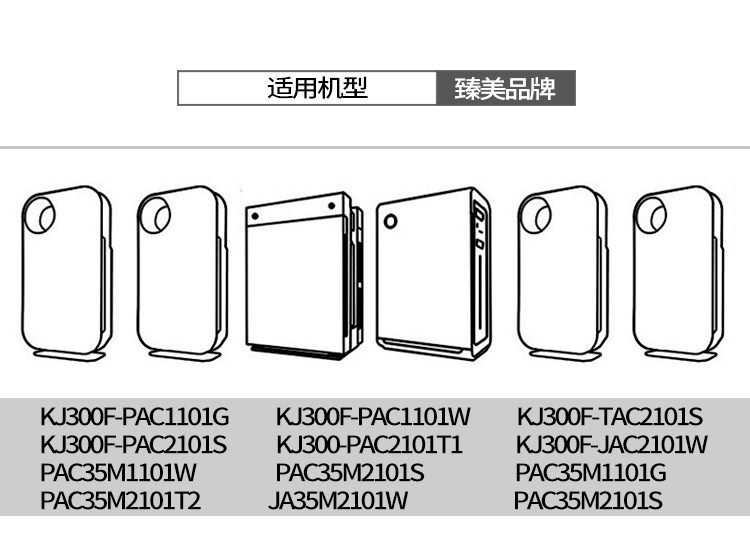 适用机型 臻美品牌

KJ300F-PAC1101G
KJ300F-PAC2101S
PAC35M1101W
PAC35M2101T2

KJ300F-PAC1101W
KJ300-PAC2101T1
PAC35M2101S
JA35M2101W

KJ300F-TAC2101S
KJ300F-JAC2101W
PAC35M1101G
PAC35M2101S