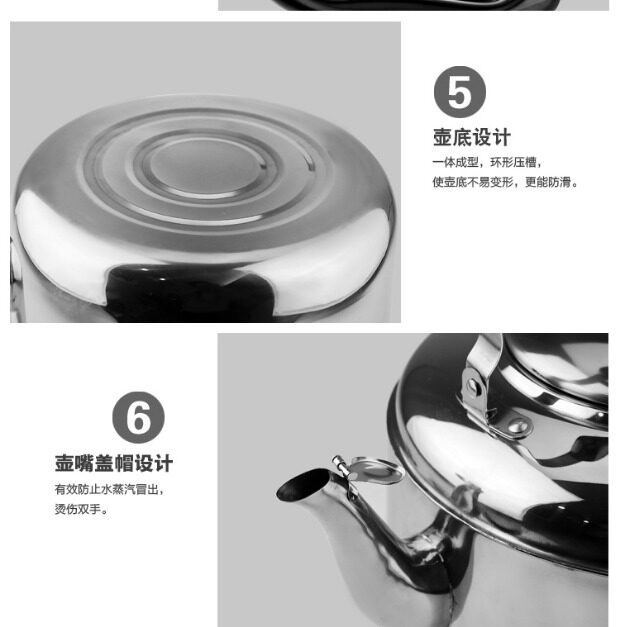 5

壶底设计

一体成型，环形压槽，
使壶底不易变形，更能防滑。

6

壶嘴盖帽设计

有效防止水蒸汽冒出，
烫伤双手。