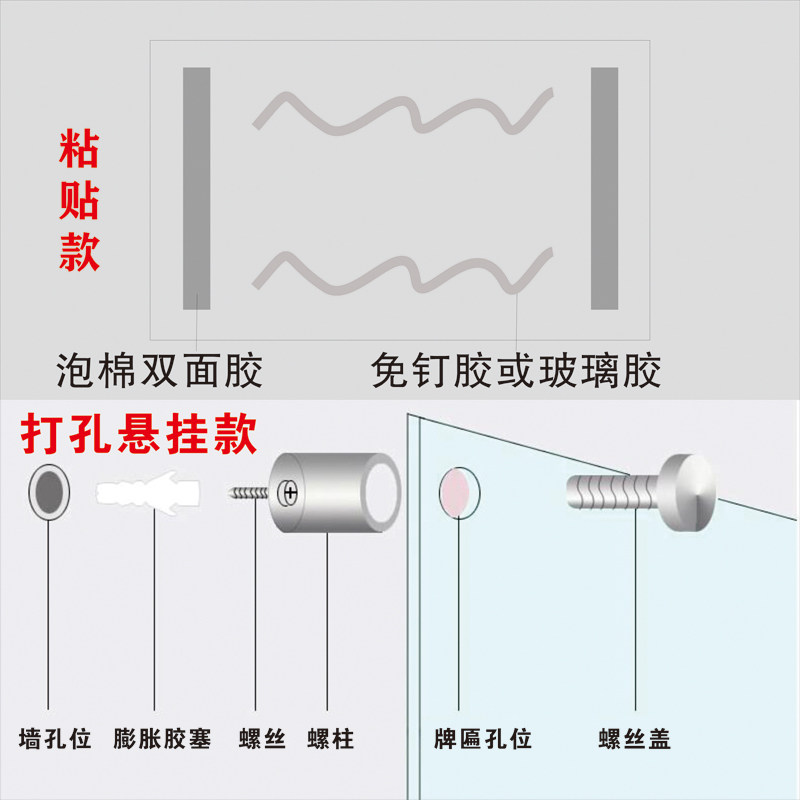 粘贴款

泡棉双面胶

免钉胶或玻璃胶

打孔悬挂款

墙孔位

膨胀胶塞

螺丝

螺柱

牌匾孔位

螺丝盖