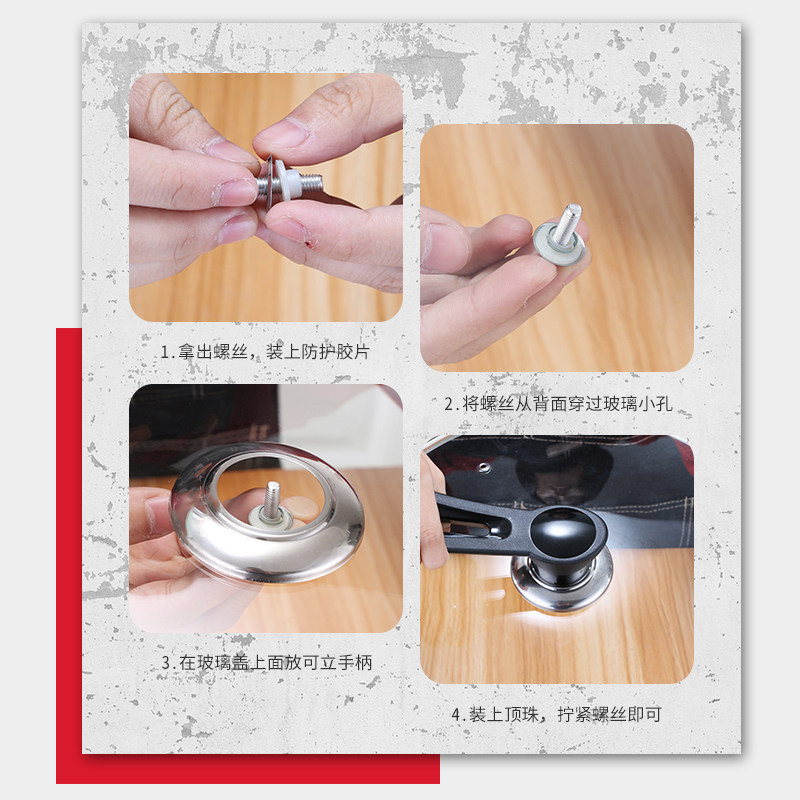 1.拿出螺丝，装上防护胶片

2.将螺丝从背面穿过玻璃小孔

3.在玻璃盖上面放可立手柄

4.装上顶珠，拧紧螺丝即可