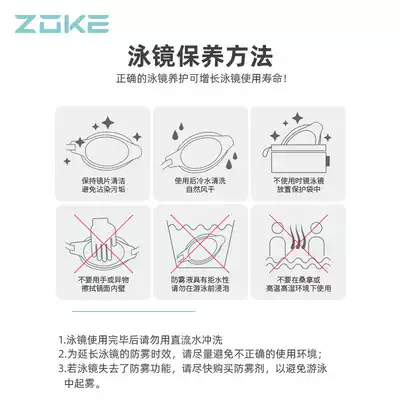 ZOKE

泳镜保养方法

正确的泳镜养护可增长泳镜使用寿命！

保持镜片清洁
避免沾染污垢

使用后冷水清洗
自然风干

不使用时镜泳镜
放置保护袋中

不要用手或异物
擦拭镜面内壁

防雾液具有拒水性
请勿在游泳前浸泡

不要在桑拿或
高温高湿环境下使用

1.泳镜使用完毕后请勿用直流水冲洗
2.为延长泳镜的防雾时效，请尽量避免不正确的使用环境；
3.若泳镜失去了防雾功能，请尽快购买防雾剂，以避免游泳中起雾。