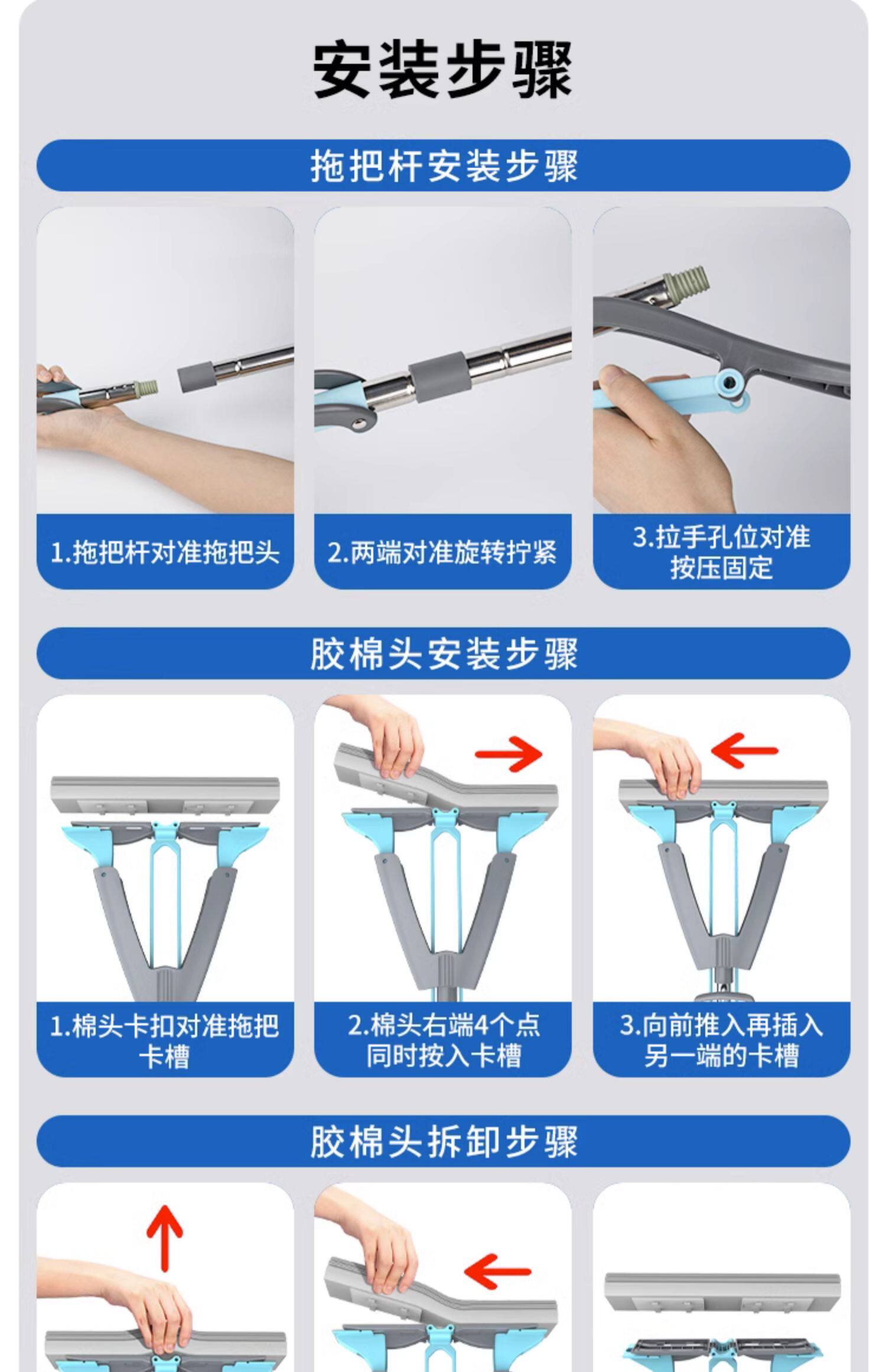 安装步骤

拖把杆安装步骤

1.拖把杆对准拖把头

2.两端对准旋转拧紧

3.拉手孔位对准按压固定

胶棉头安装步骤

1.棉头卡扣对准拖把卡槽

2.棉头右端4个点同时按入卡槽

3.向前推入再插入另一端的卡槽

胶棉头拆卸步骤