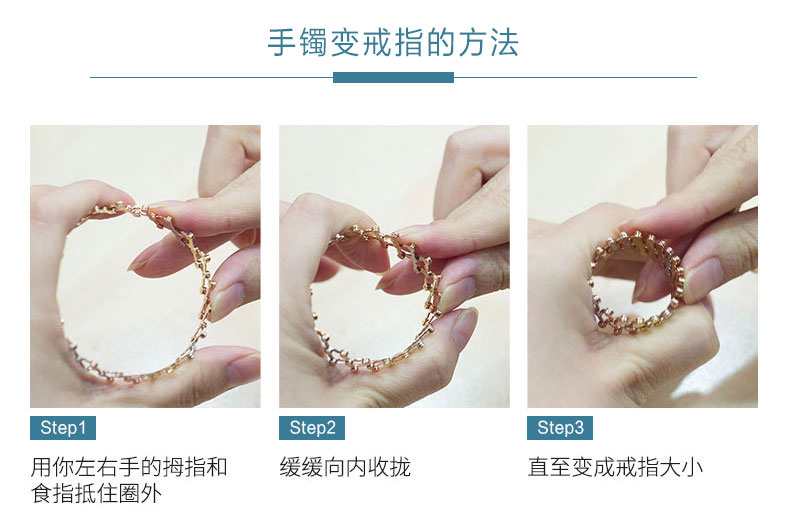 手镯变戒指的方法

Step1
用你左右手的拇指和食指抵住圈外

Step2
缓缓向内收拢

Step3
直至变成戒指大小