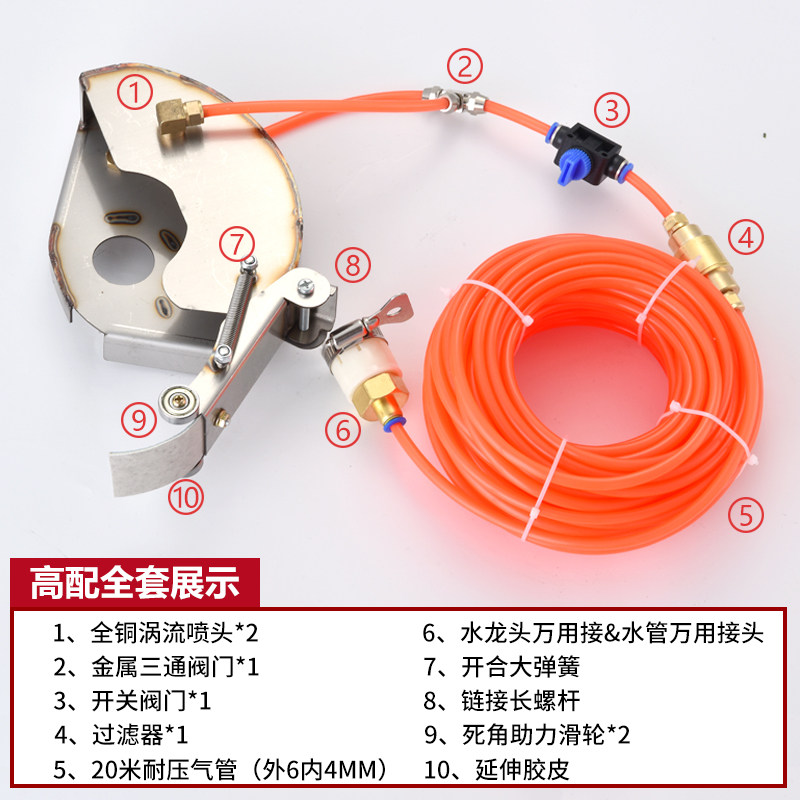 ①

②

③

④

⑦

⑧

⑨

⑥

⑩

⑤

高配全套展示

1、全铜涡流喷头*2
2、金属三通阀门*1
3、开关阀门*1
4、过滤器*1
5、20米耐压气管（外6内4MM）

6、水龙头万用接&水管万用接头
7、开合大弹簧
8、链接长螺杆
9、死角助力滑轮*2
10、延伸胶皮