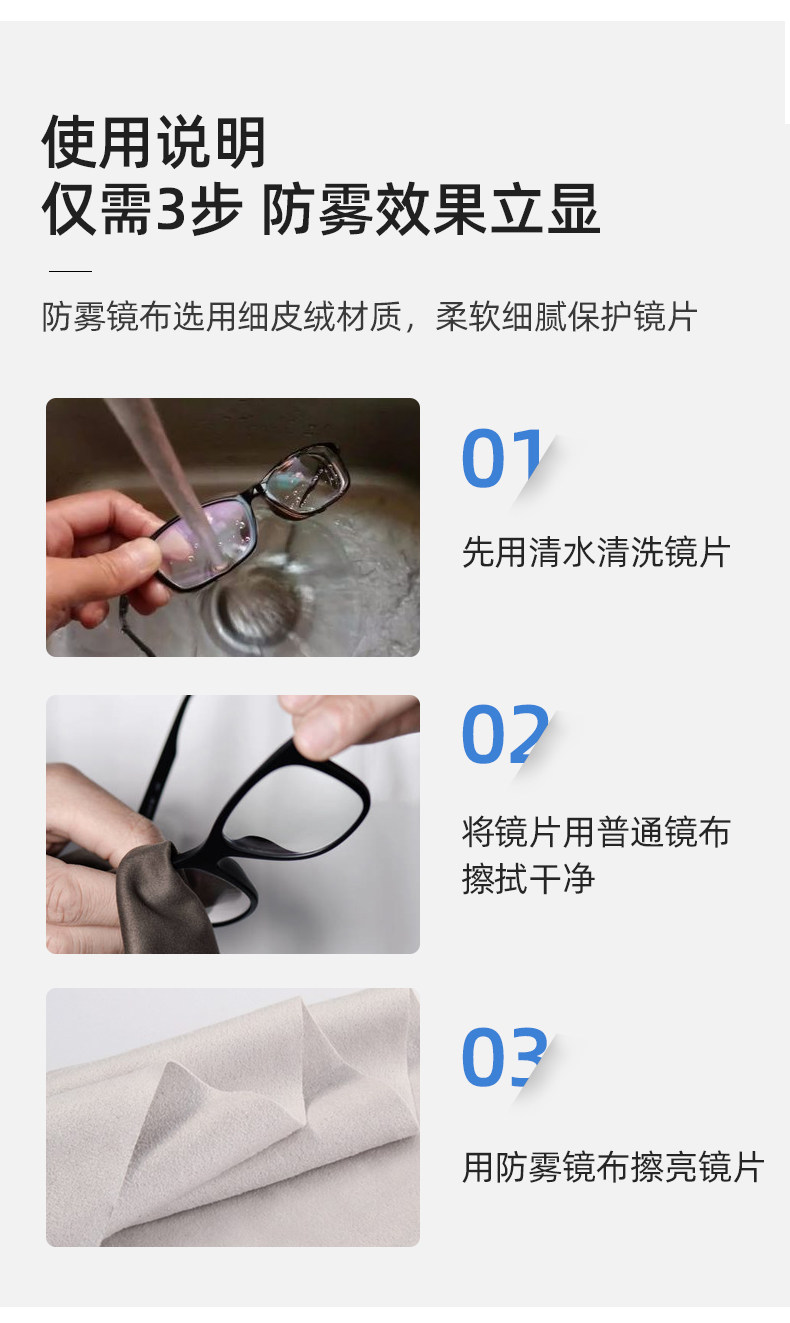 使用说明
仅需3步 防雾效果立显

防雾镜布选用细皮绒材质，柔软细腻保护镜片

01
先用清水清洗镜片

02
将镜片用普通镜布擦拭干净

03
用防雾镜布擦亮镜片