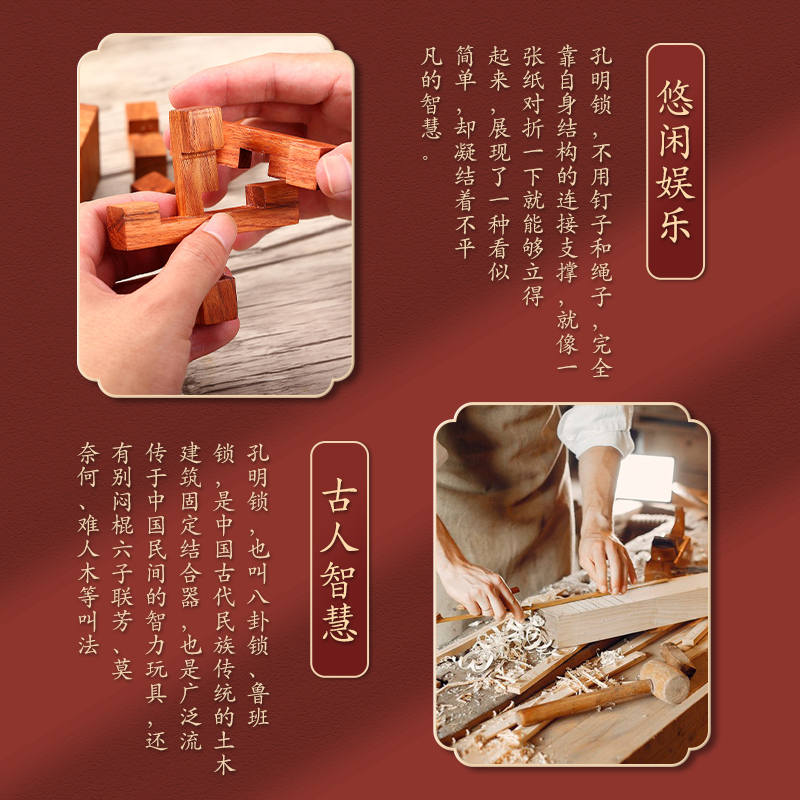 悠闲娱乐

孔明锁，不用钉子和绳子，完全靠自身结构的连接支撑，就像一张纸对折一下就能够立得起来，展现了一种看似简单，却凝结着不平凡的智慧。

古人智慧

孔明锁，也叫八卦锁、鲁班锁，是中国古代民族传统的土木建筑固定结合器，也是广泛流传于中国民间的智力玩具，还有别闷棍六子联芳、莫奈何、难人木等叫法