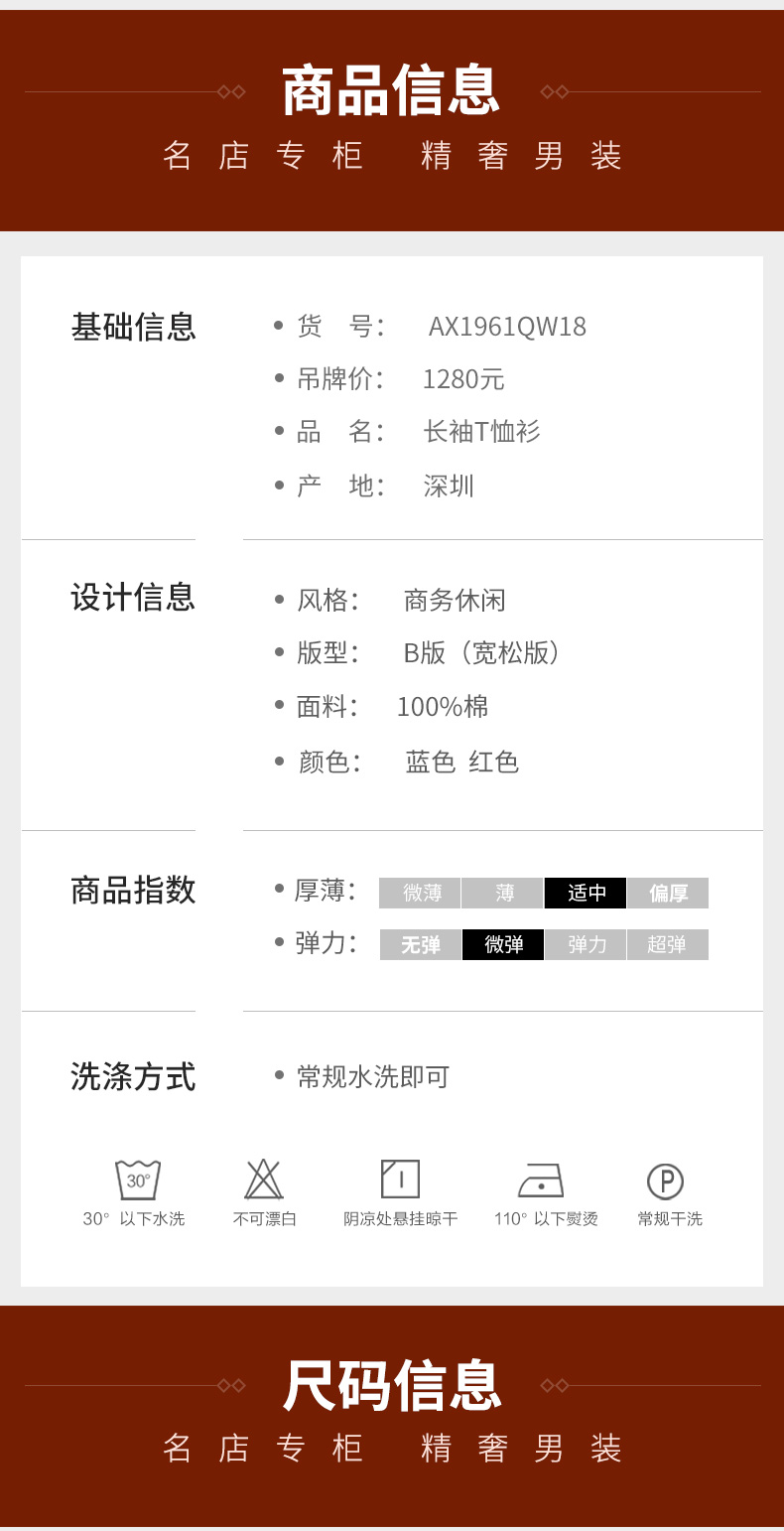 商品信息

名店专柜 精奢男装

基础信息

• 货 号: AX1961QW18
• 吊牌价: 1280元
• 品 名: 长袖T恤衫
• 产 地: 深圳

设计信息

• 风格: 商务休闲
• 版型: B版（宽松版）
• 面料: 100%棉
• 颜色: 蓝色 红色

商品指数

• 厚薄: 微薄 薄 适中 偏厚
• 弹力: 无弹 微弹 弹力 超弹

洗涤方式

• 常规水洗即可

30°

30° 以下水洗

不可漂白

阴凉处悬挂晾干

110° 以下熨烫

P

常规干洗

尺码信息

名店专柜 精奢男装