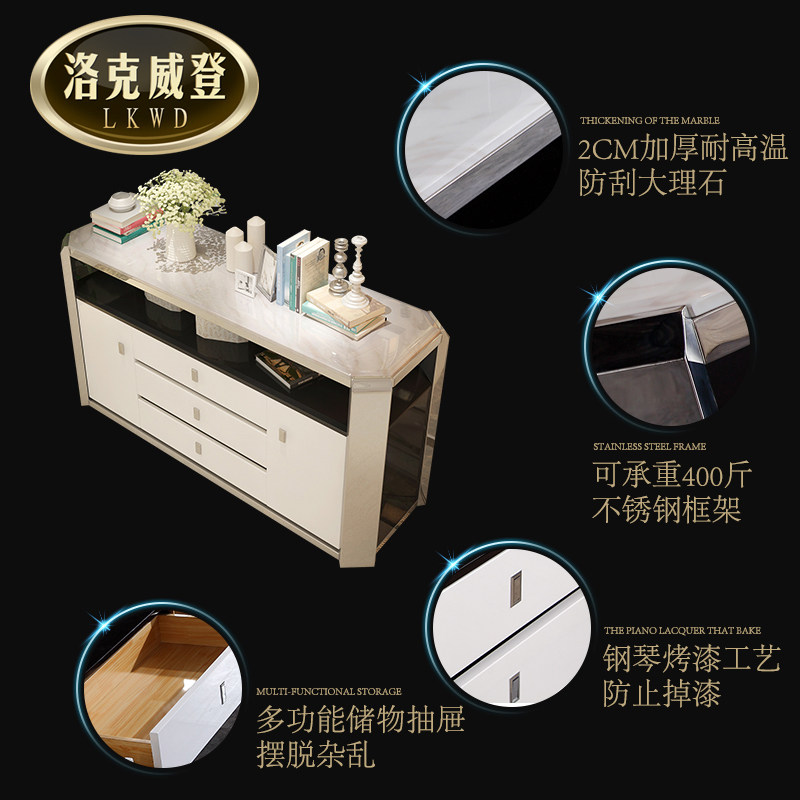 洛克威登
LKWD

THICKENING OF THE MARBLE
2CM加厚耐高温
防刮大理石

STAINLESS STEEL FRAME
可承重400斤
不锈钢框架

THE PIANO LACQUER THAT BAKE
钢琴烤漆工艺
防止掉漆

MULTI-FUNCTIONAL STORAGE
多功能储物抽屉
摆脱杂乱