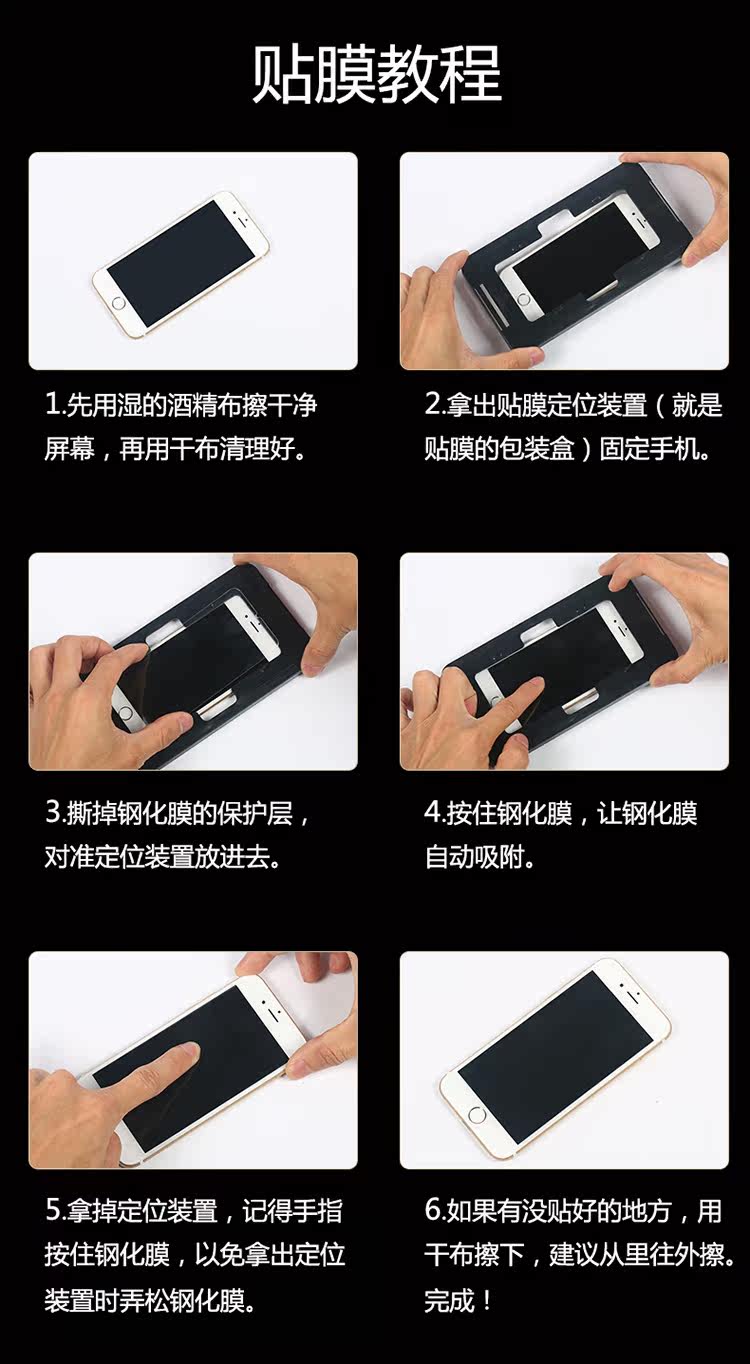 贴膜教程

1.先用湿的酒精布擦干净屏幕，再用干布清理好。

2.拿出贴膜定位装置（就是贴膜的包装盒）固定手机。

3.撕掉钢化膜的保护层，对准定位装置放进去。

4.按住钢化膜，让钢化膜自动吸附。

5.拿掉定位装置，记得手指按住钢化膜，以免拿出定位装置时弄松钢化膜。

6.如果有没贴好的地方，用干布擦下，建议从里往外擦。完成！