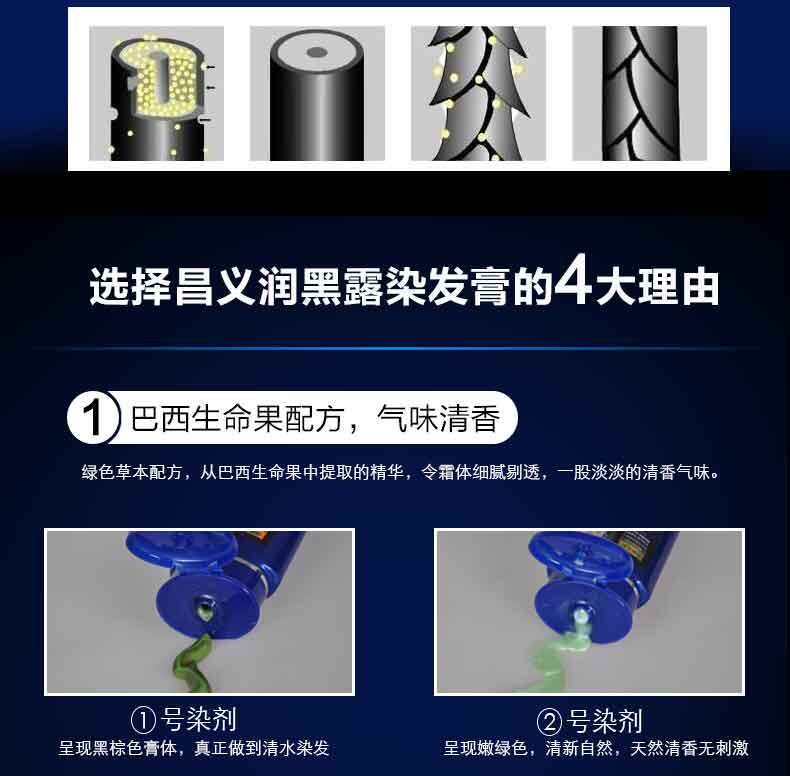 选择昌义润黑露染发膏的4大理由

1 巴西生命果配方，气味清香

绿色草本配方，从巴西生命果中提取的精华，令霜体细腻剔透，一股淡淡的清香气味。

①号染剂
呈现黑棕色膏体，真正做到清水染发

②号染剂
呈现嫩绿色，清新自然，天然清香无刺激