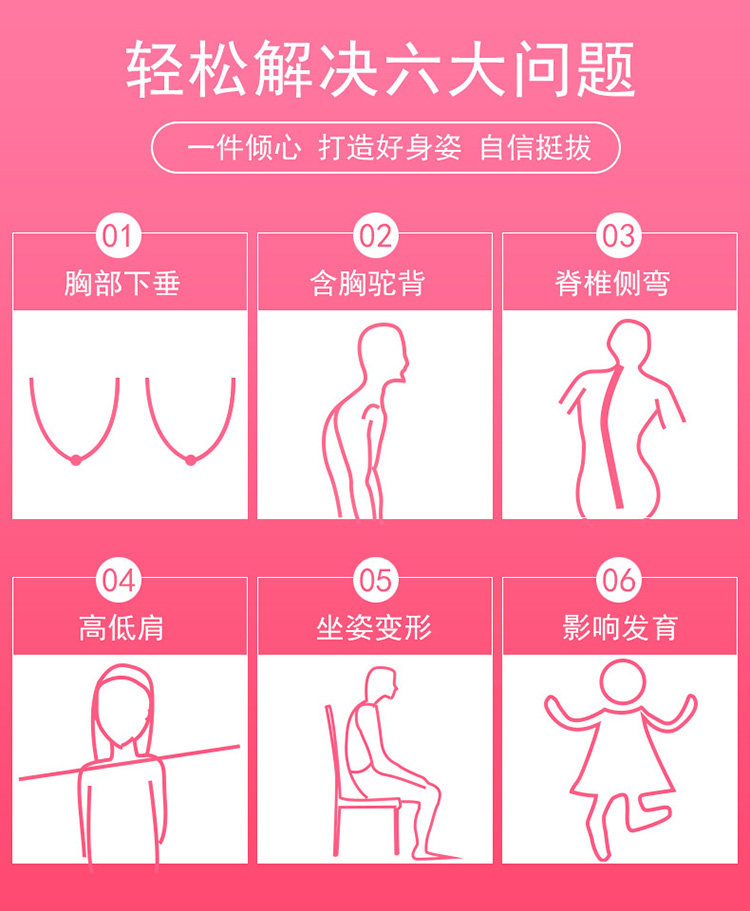 轻松解决六大问题

一件倾心 打造好身姿 自信挺拔

01
胸部下垂

02
含胸驼背

03
脊椎侧弯

04
高低肩

05
坐姿变形

06
影响发育