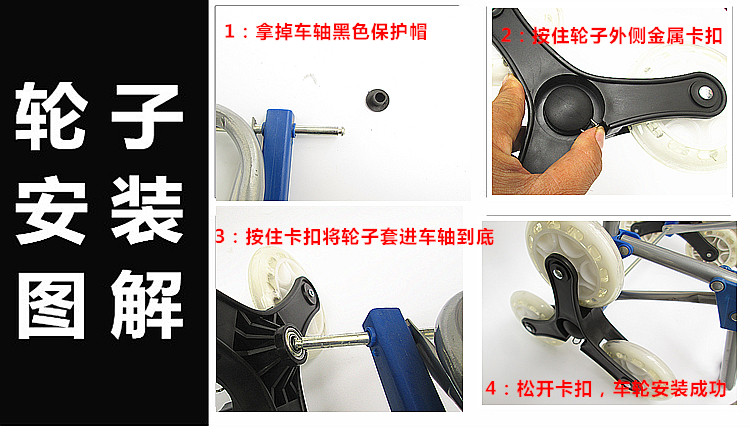 轮子
安装
图解

1：拿掉车轴黑色保护帽

2：按住轮子外侧金属卡扣

3：按住卡扣将轮子套进车轴到底

4：松开卡扣，车轮安装成功