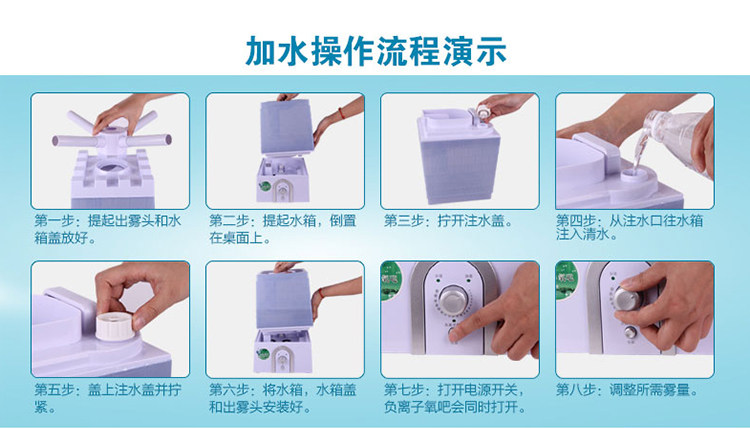 加水操作流程演示

第一步：提起出雾头和水箱盖放好。

第二步：提起水箱，倒置在桌面上。

第三步：拧开注水盖。

第四步：从注水口往水箱注入清水。

第五步：盖上注水盖并拧紧。

第六步：将水箱，水箱盖和出雾头安装好。

第七步：打开电源开关，负离子氧吧会同时打开。

第八步：调整所需雾量。