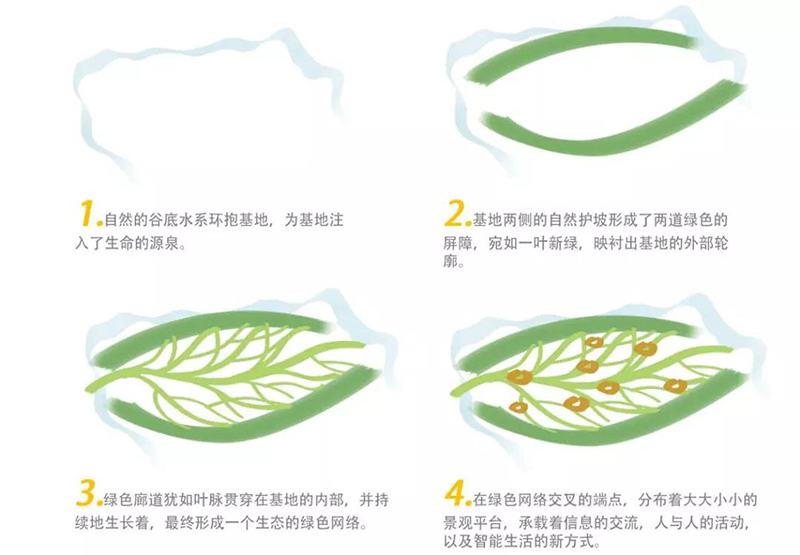 1.自然的谷底水系环抱基地，为基地注入了生命的源泉。

2.基地两侧的自然护坡形成了两道绿色的屏障，宛如一叶新绿，映衬出基地的外部轮廓。

3.绿色廊道犹如叶脉贯穿在基地的内部，并持续地生长着，最终形成一个生态的绿色网络。

4.在绿色网络交叉的端点，分布着大大小小的景观平台，承载着信息的交流，人与人的活动，以及智能生活的新方式。